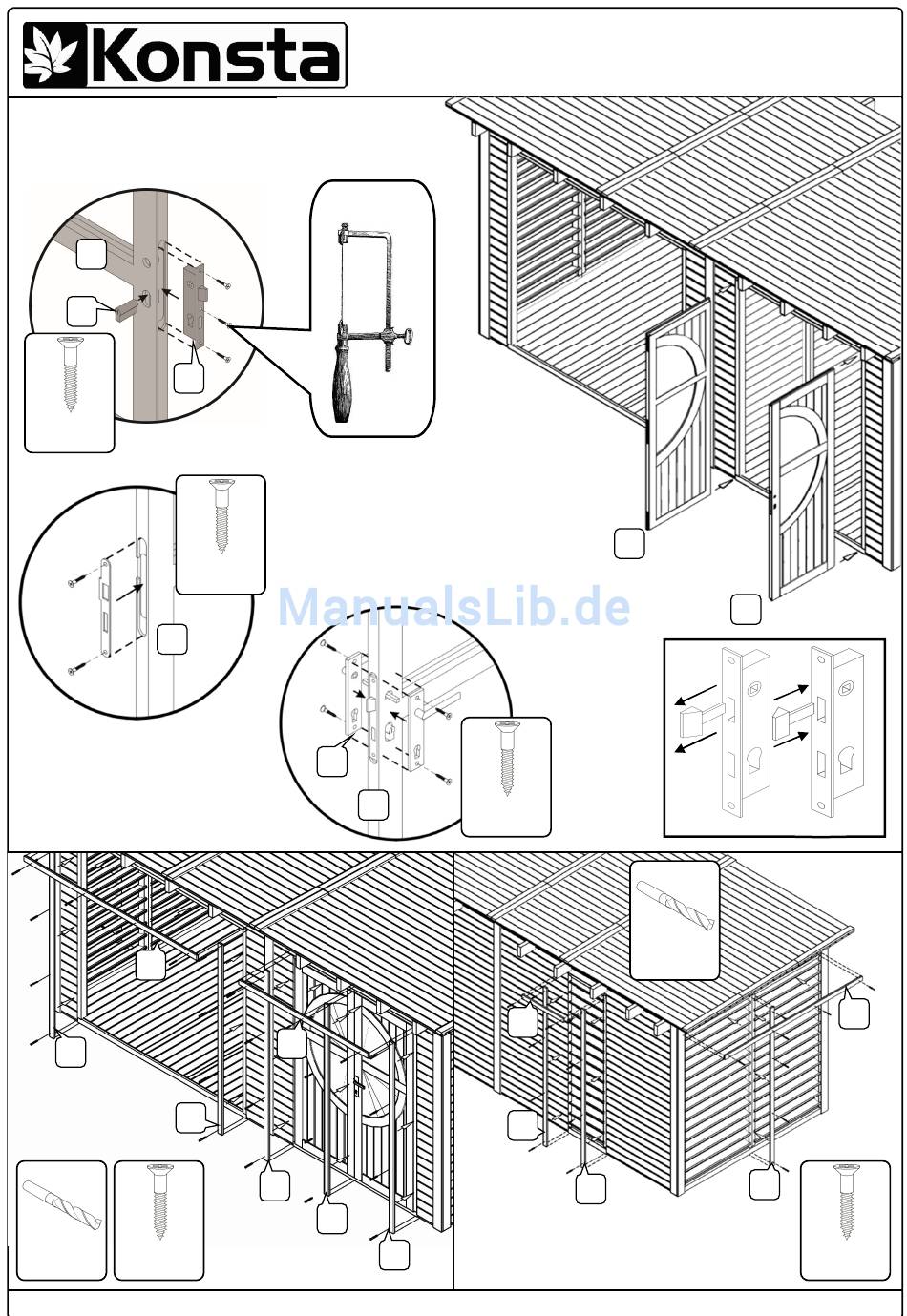 Konsta

ManualsLib.de