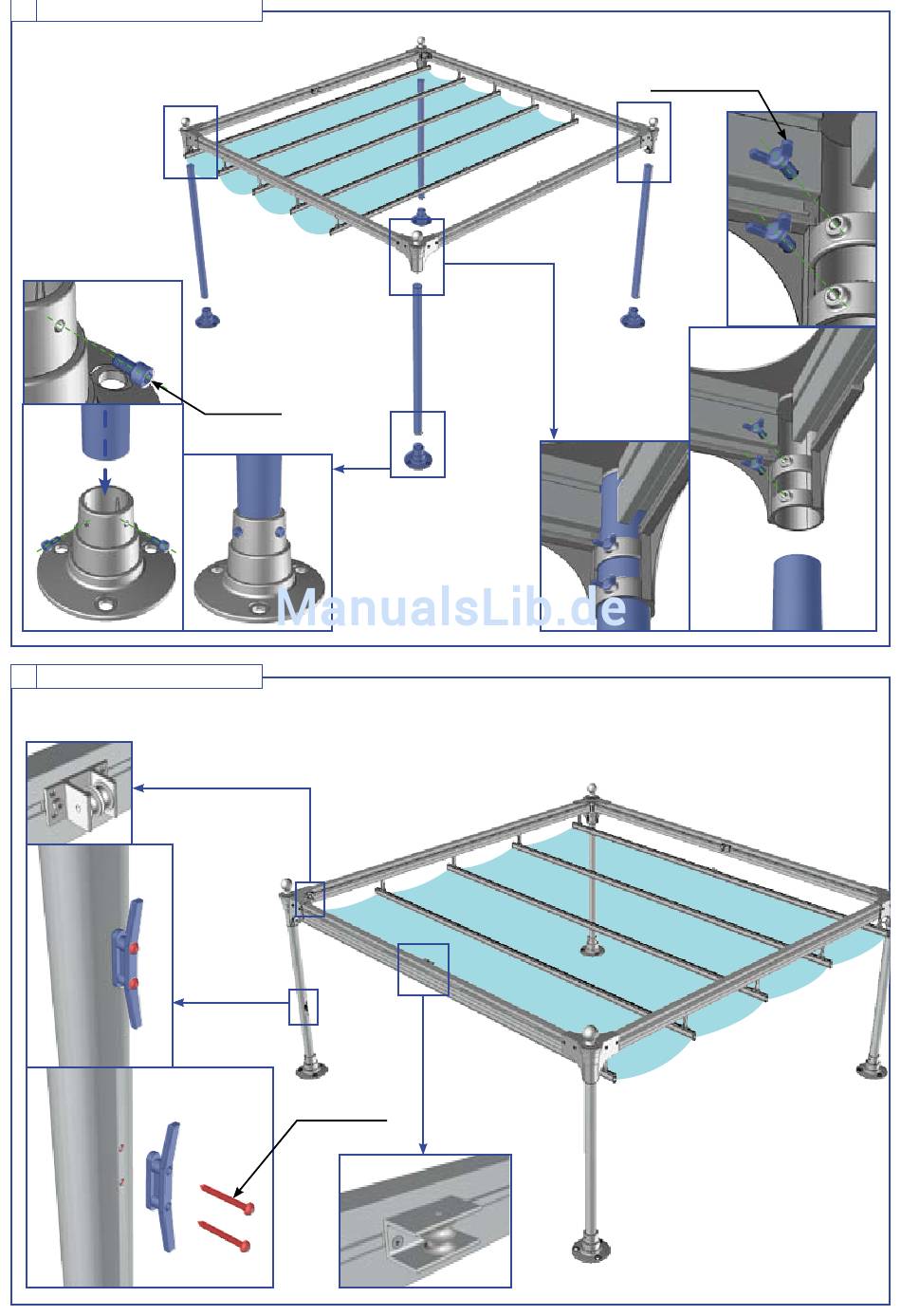 ManualsLib.de