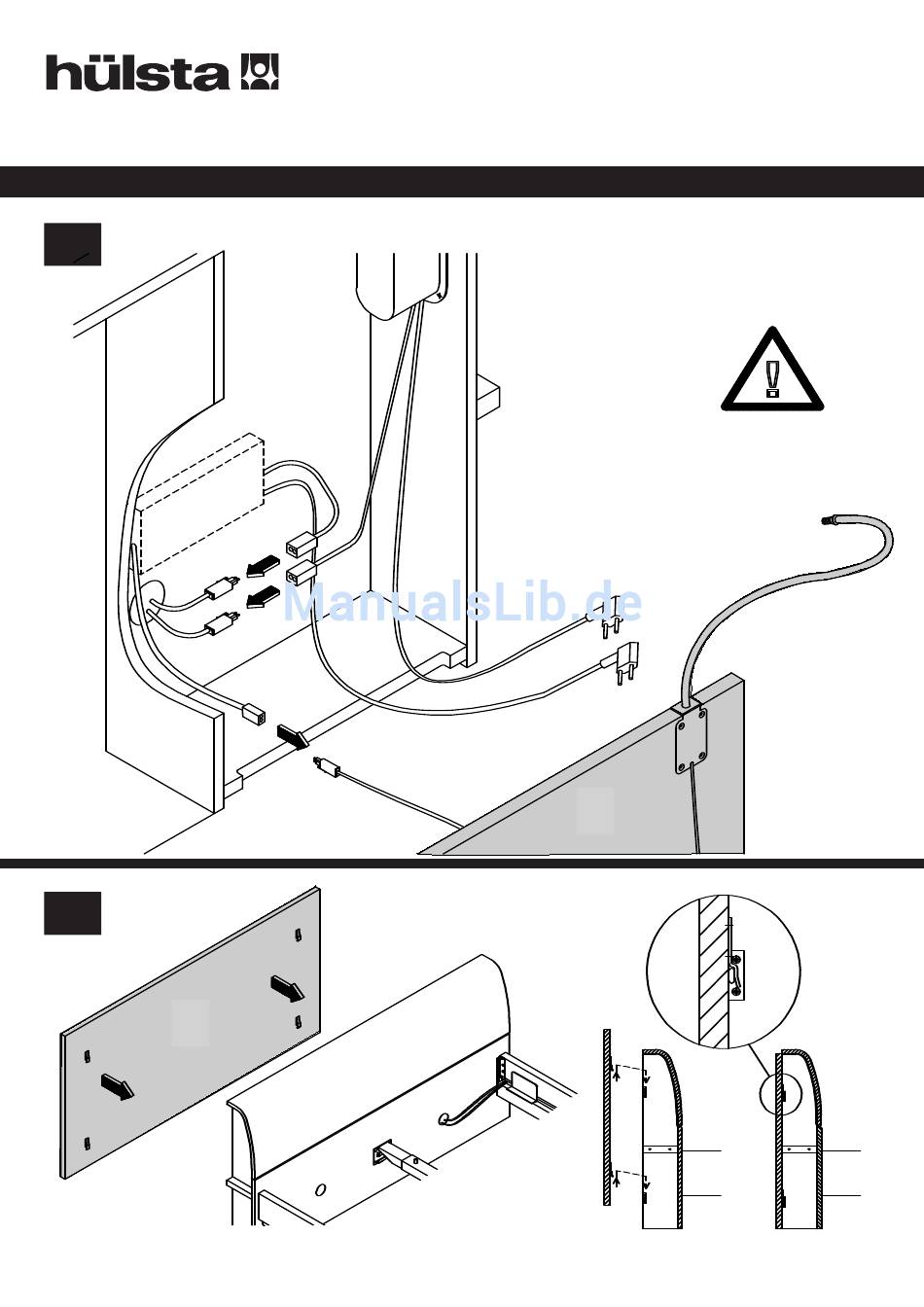 hülsta

ManualsLib.de