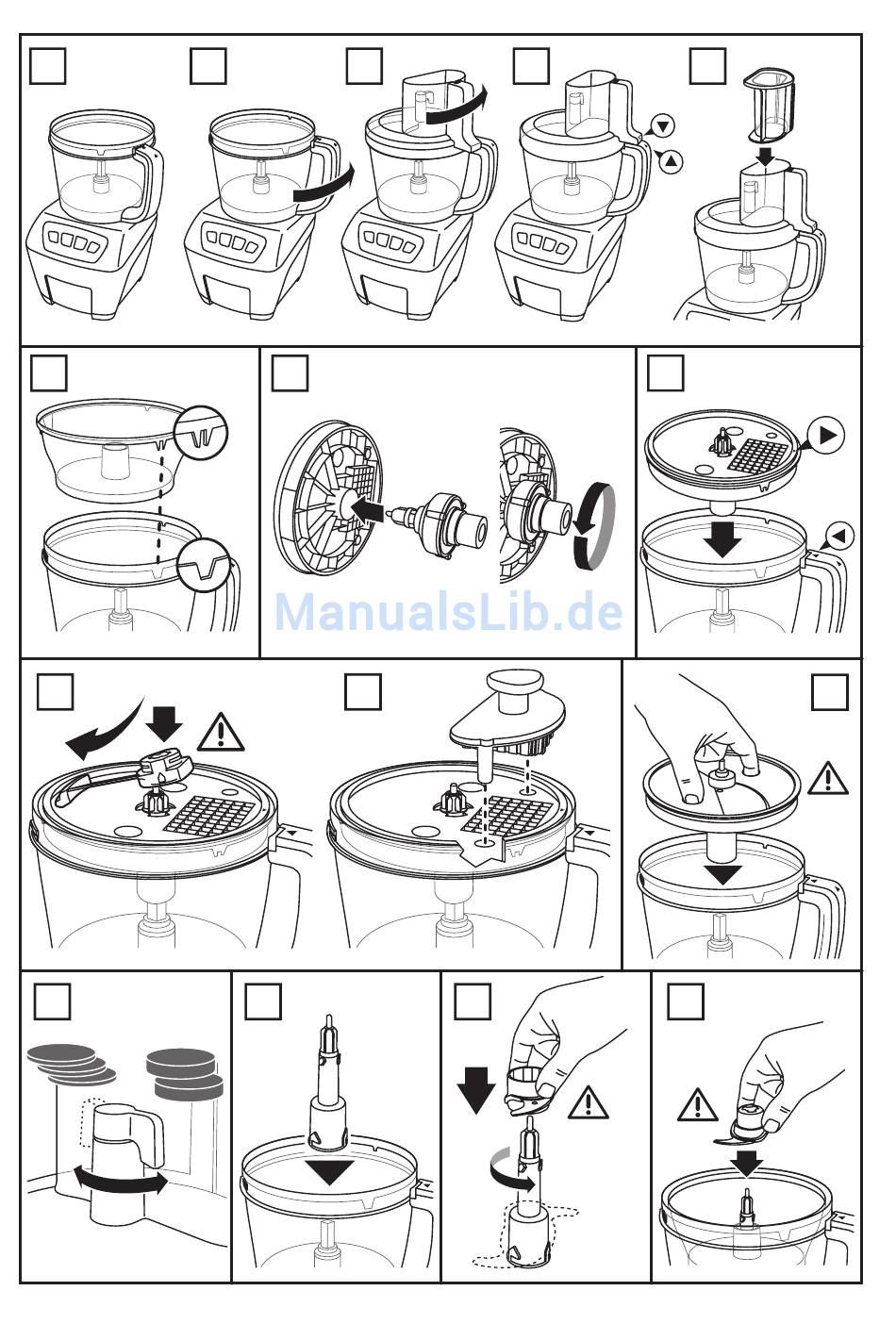 ManualsLib.de