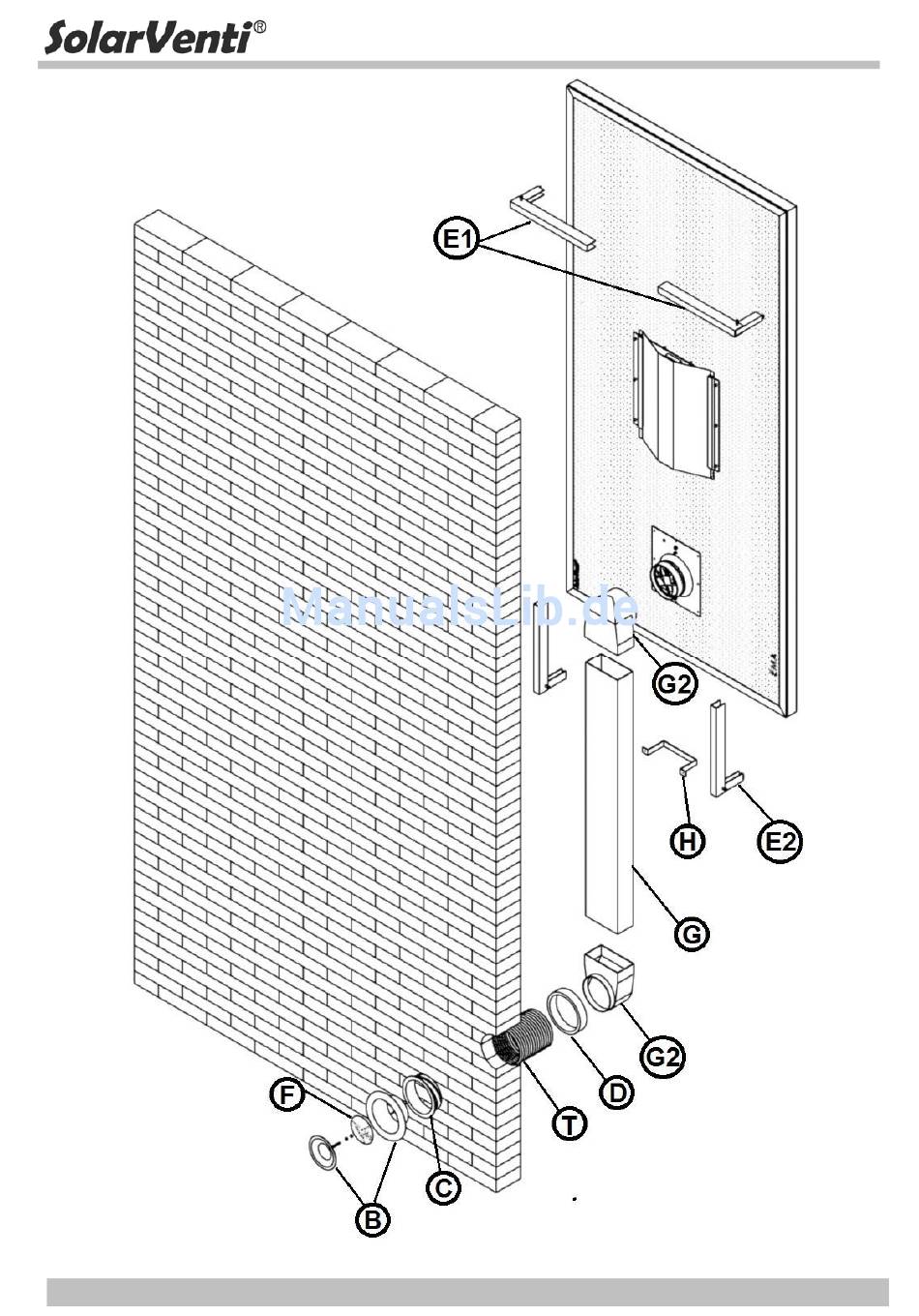 SolarVenti®

E1

ManualsLib.de

G2

H

E2

G

G2

D

T

F

C

B