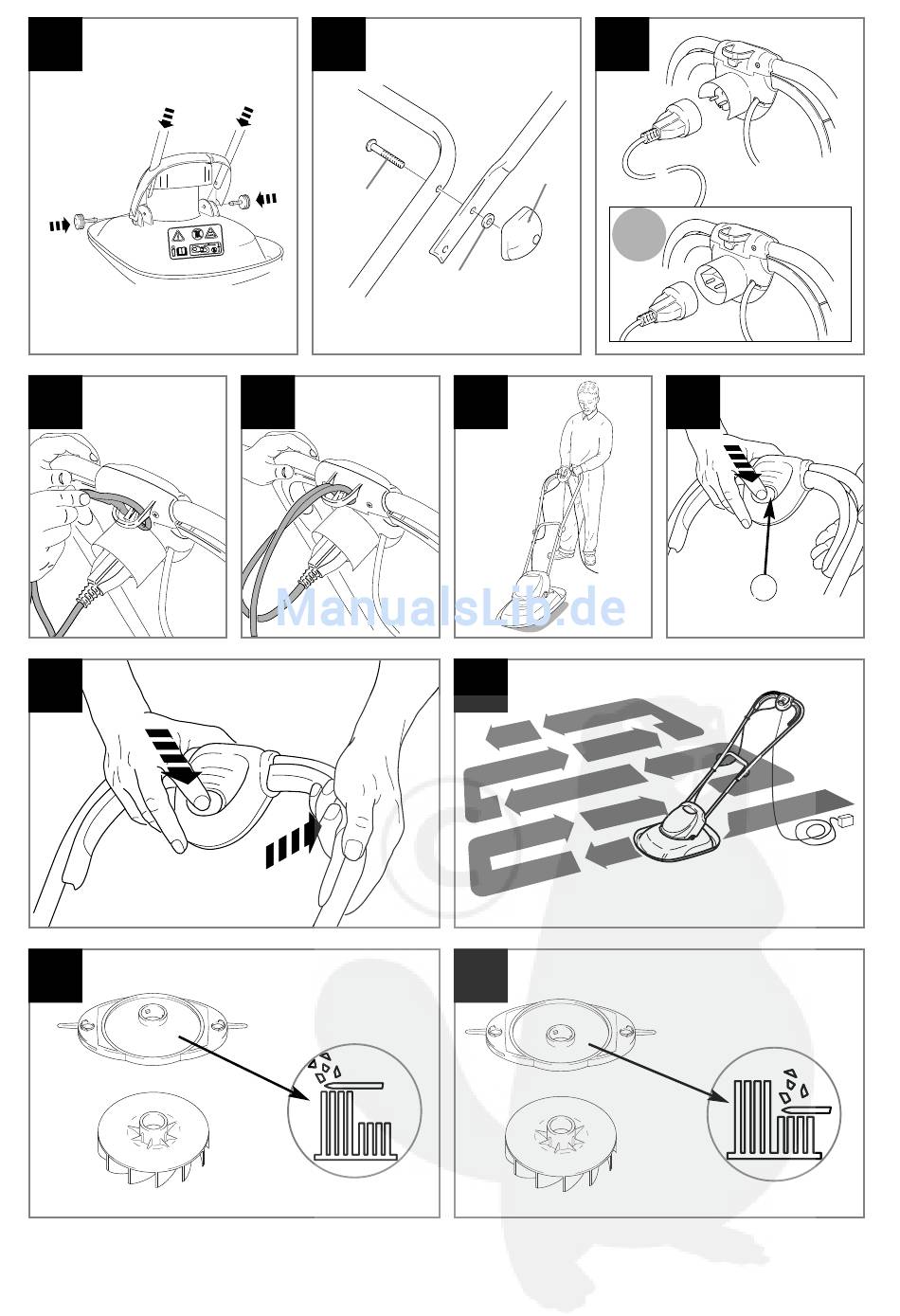 ManualsLib.de