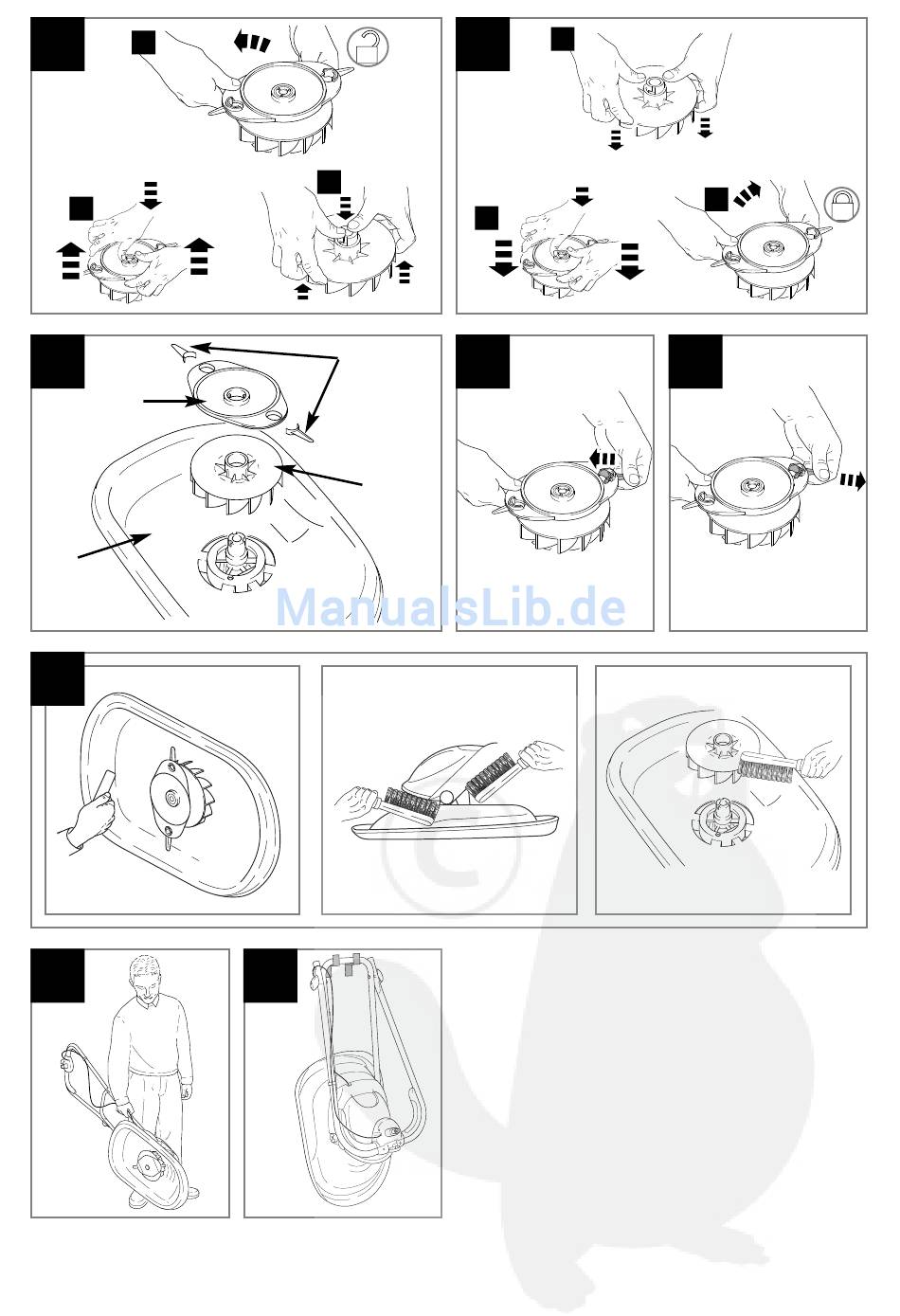 ManualsLib.de