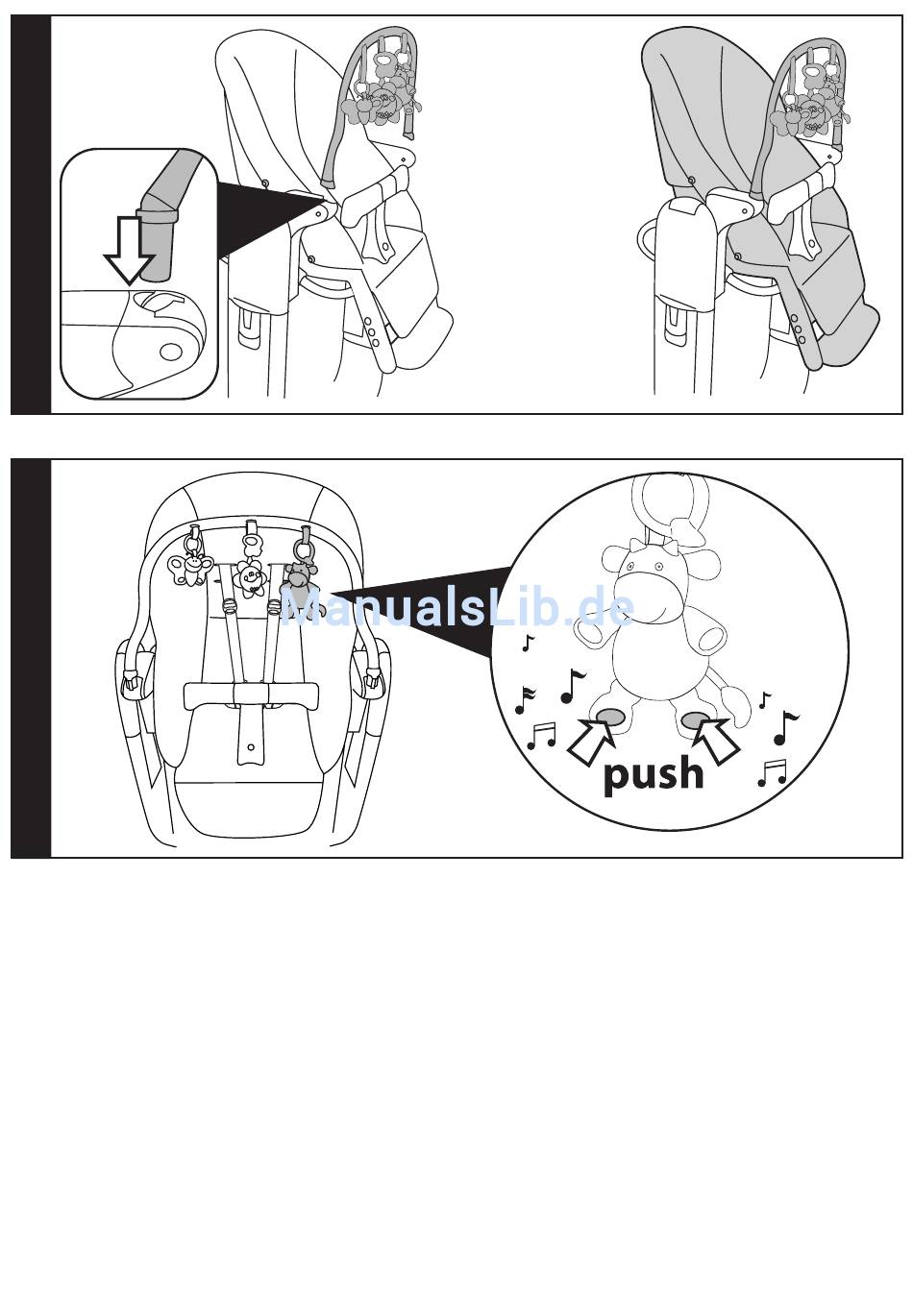 ManualsLib.de

push