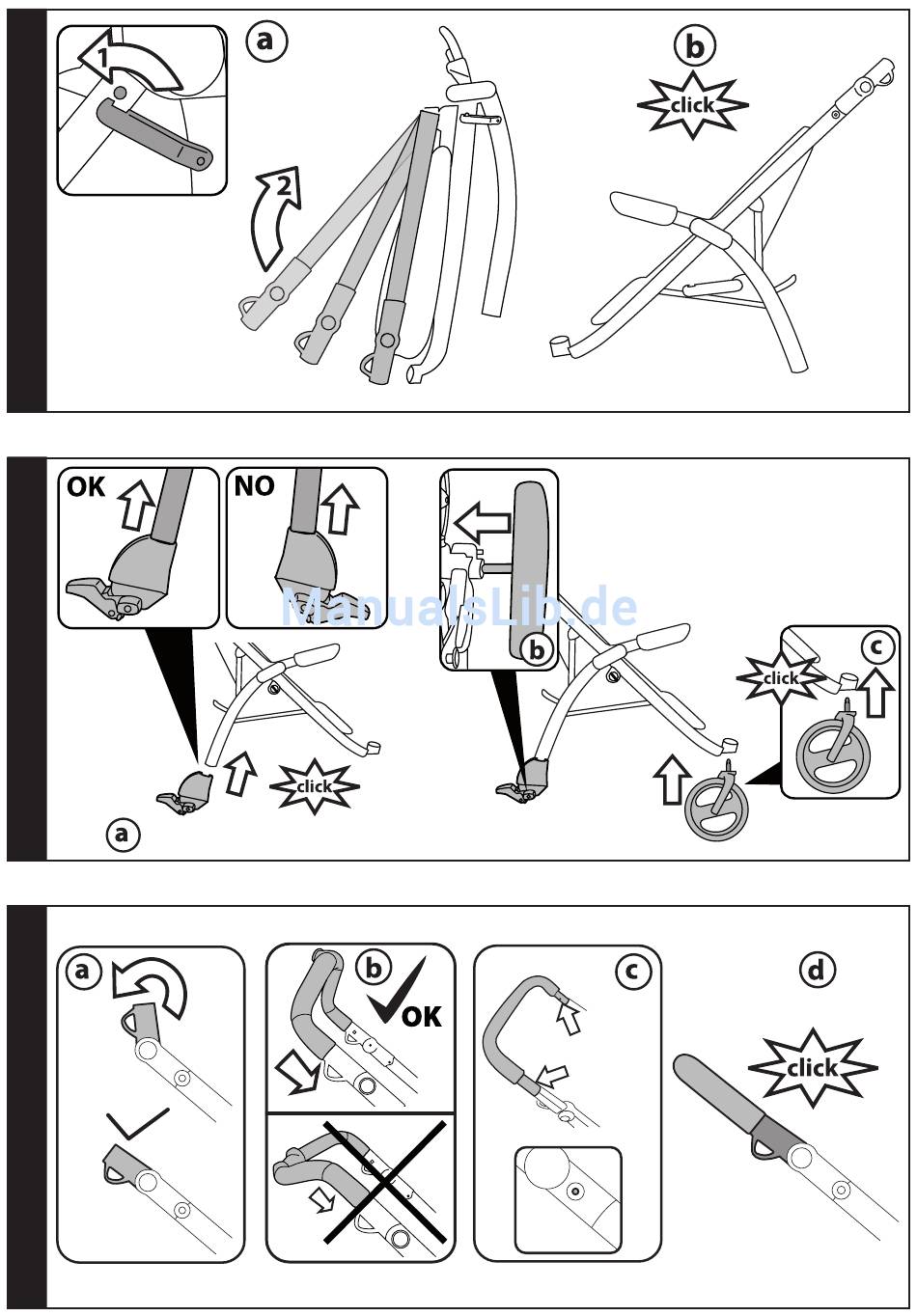 1
a
2
b
click

OK
NO
ManualsLib.de
b
c
click
click
a

a
b
OK
c
d
click