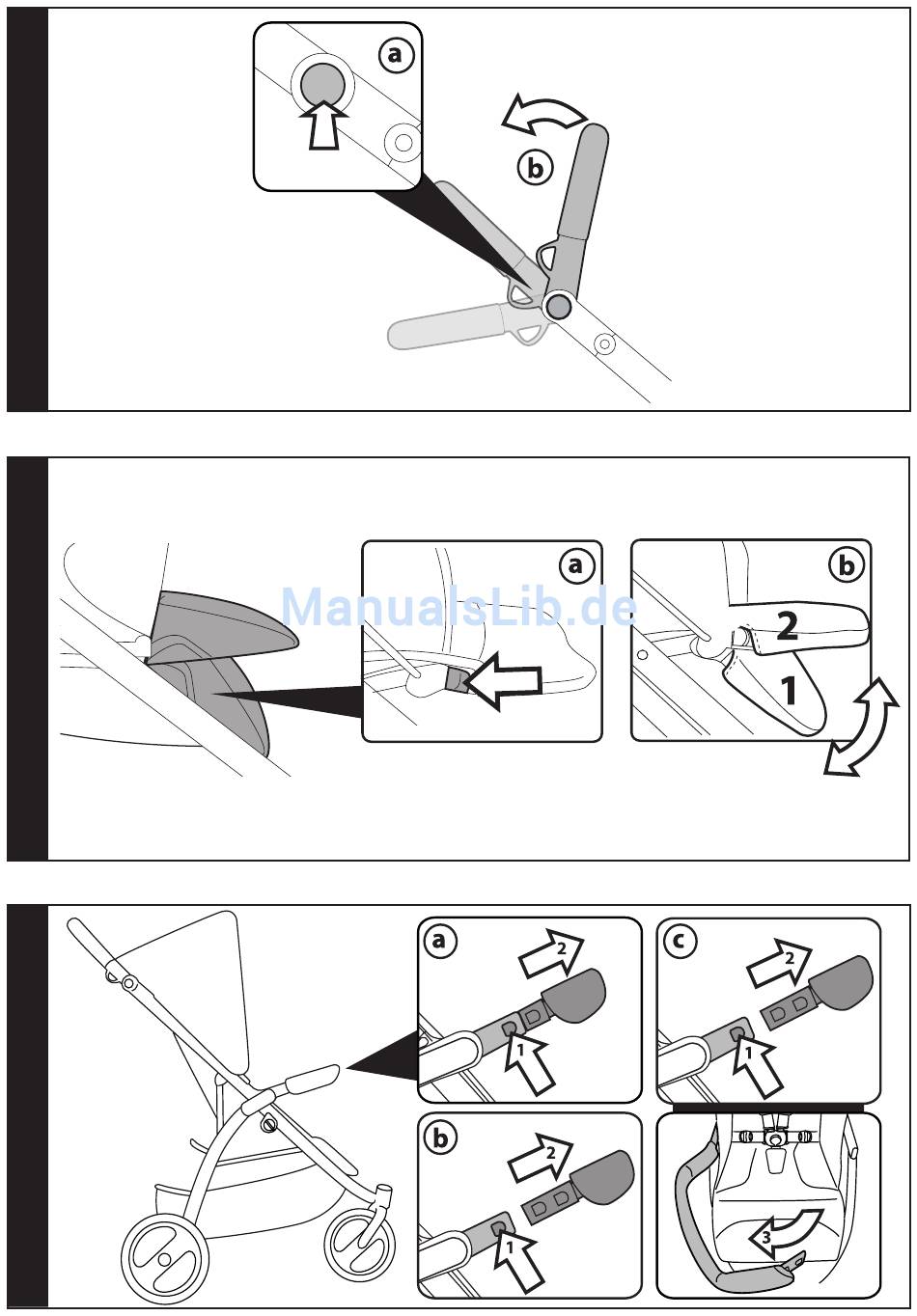 a

b

ManualsLib.de

a

b

2

1

a

2

1

c

2

1

b

2

1

3