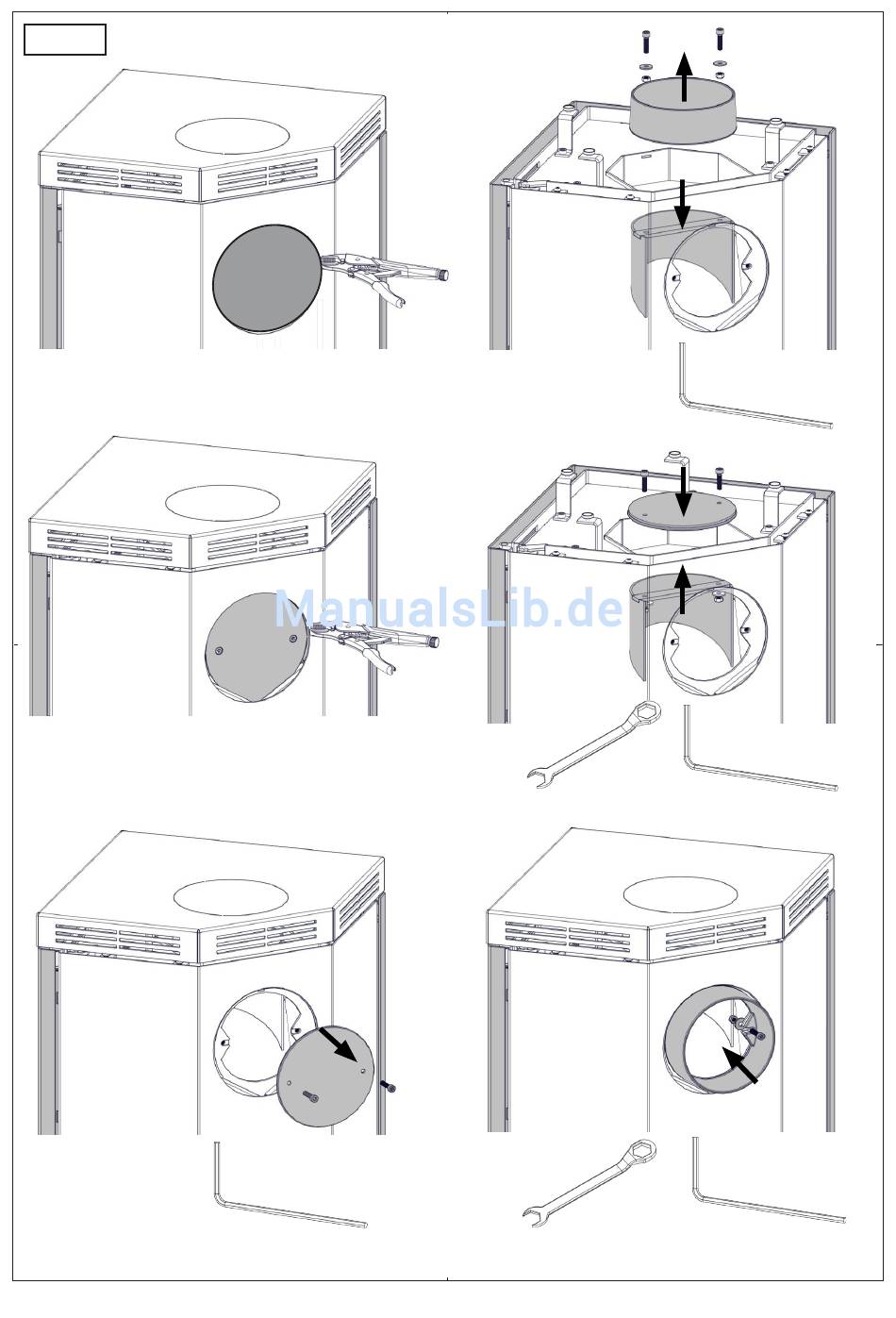 ManualsLib.de