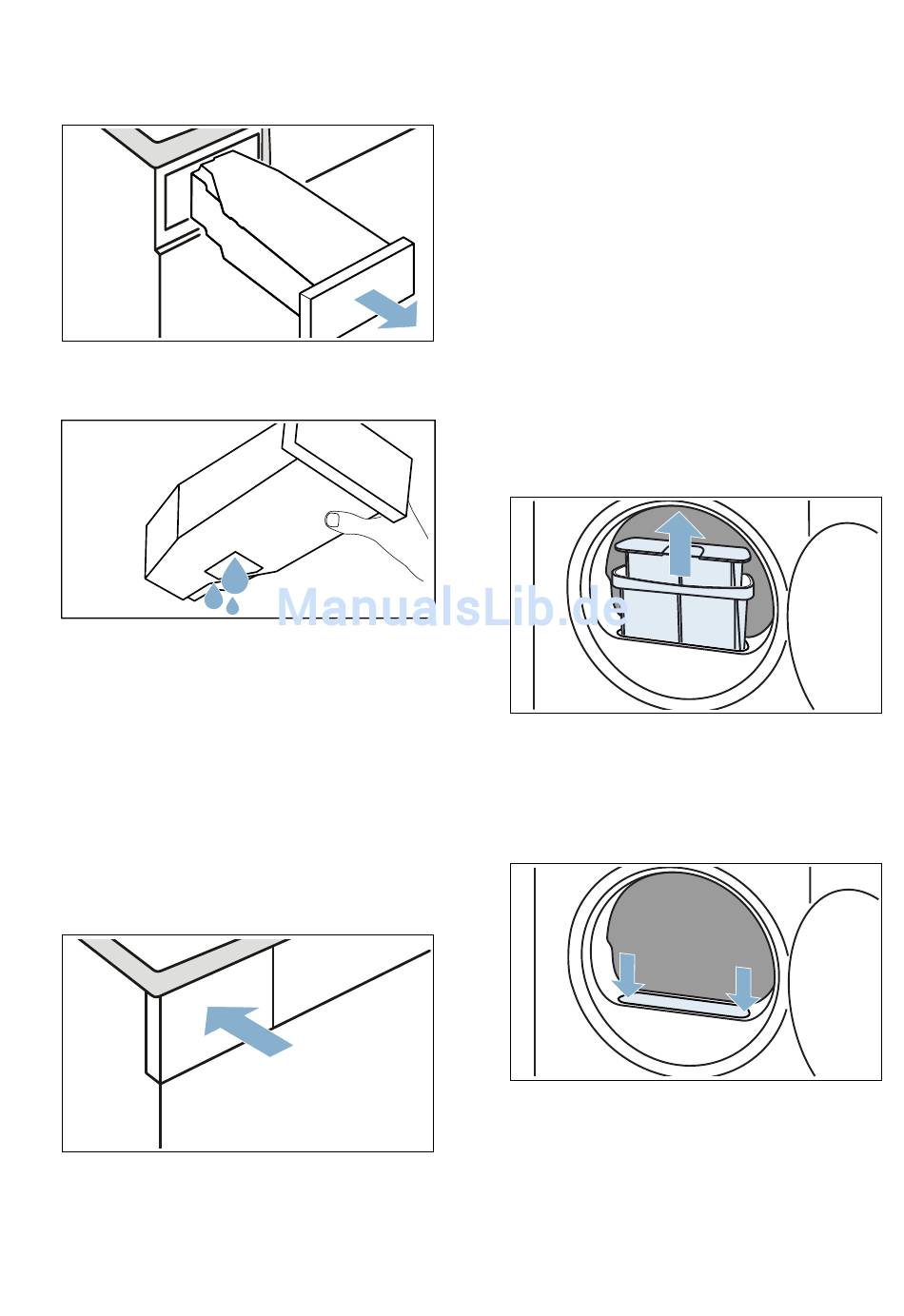 ManualsLib.de