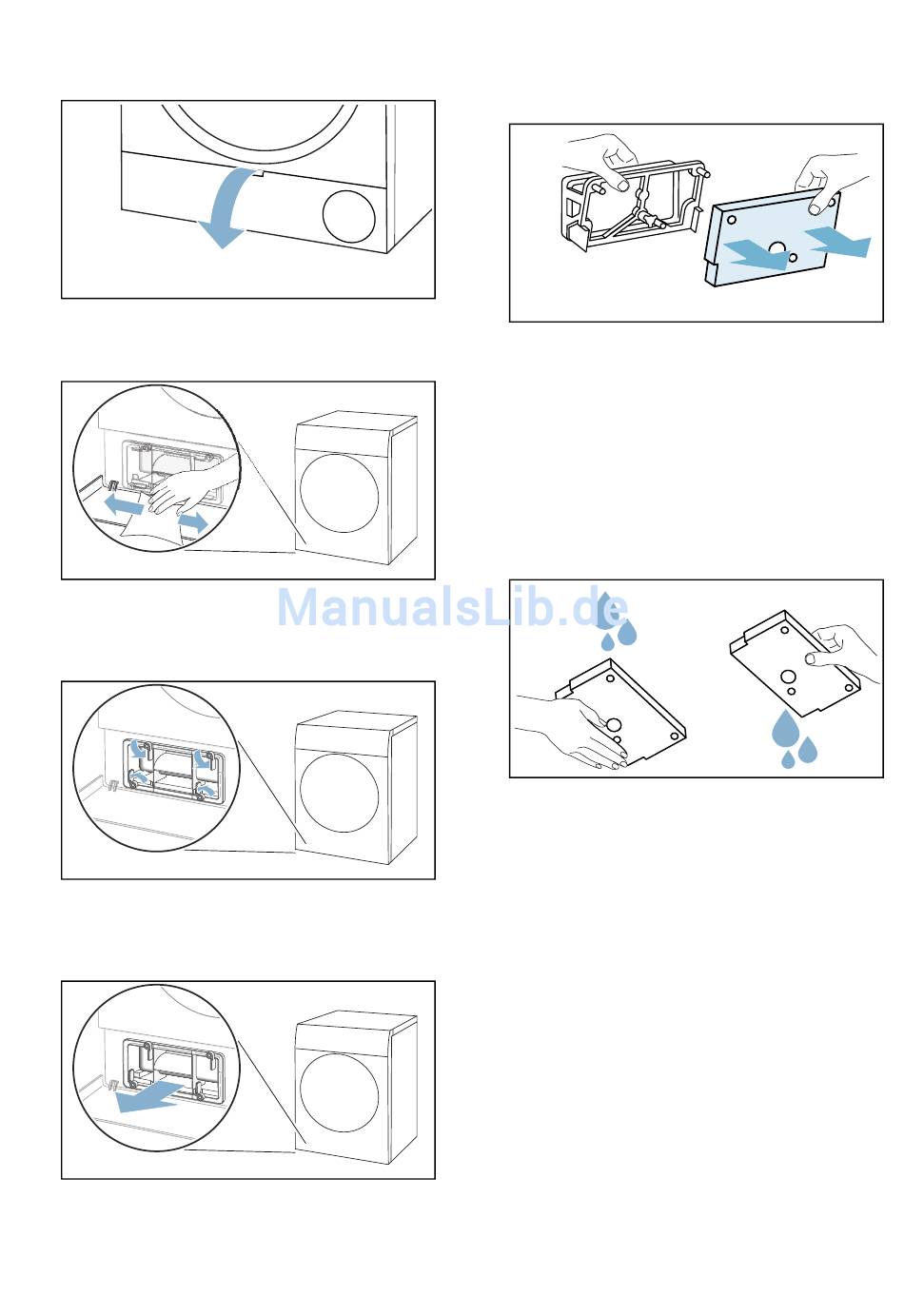 ManualsLib.de