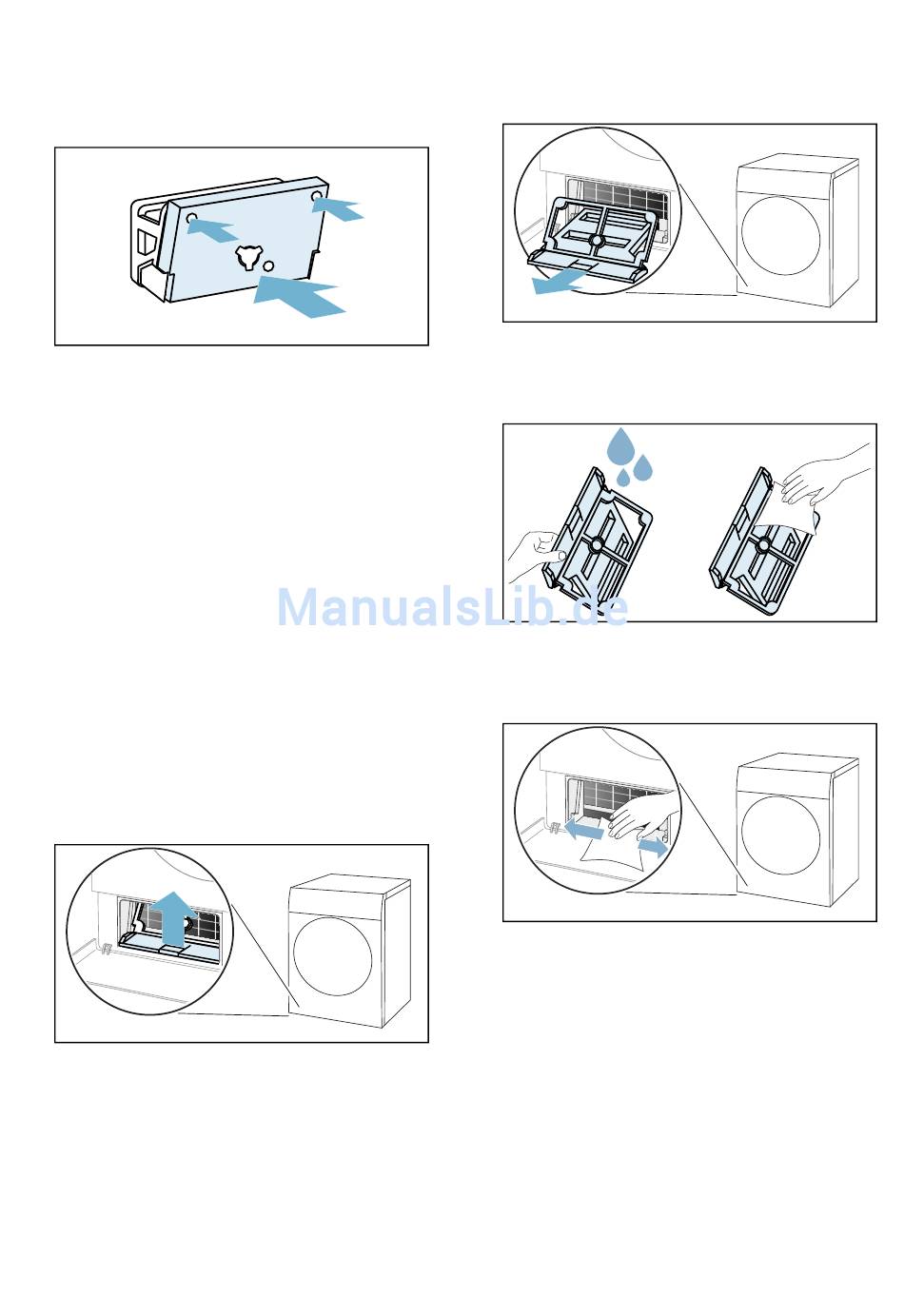 ManualsLib.de