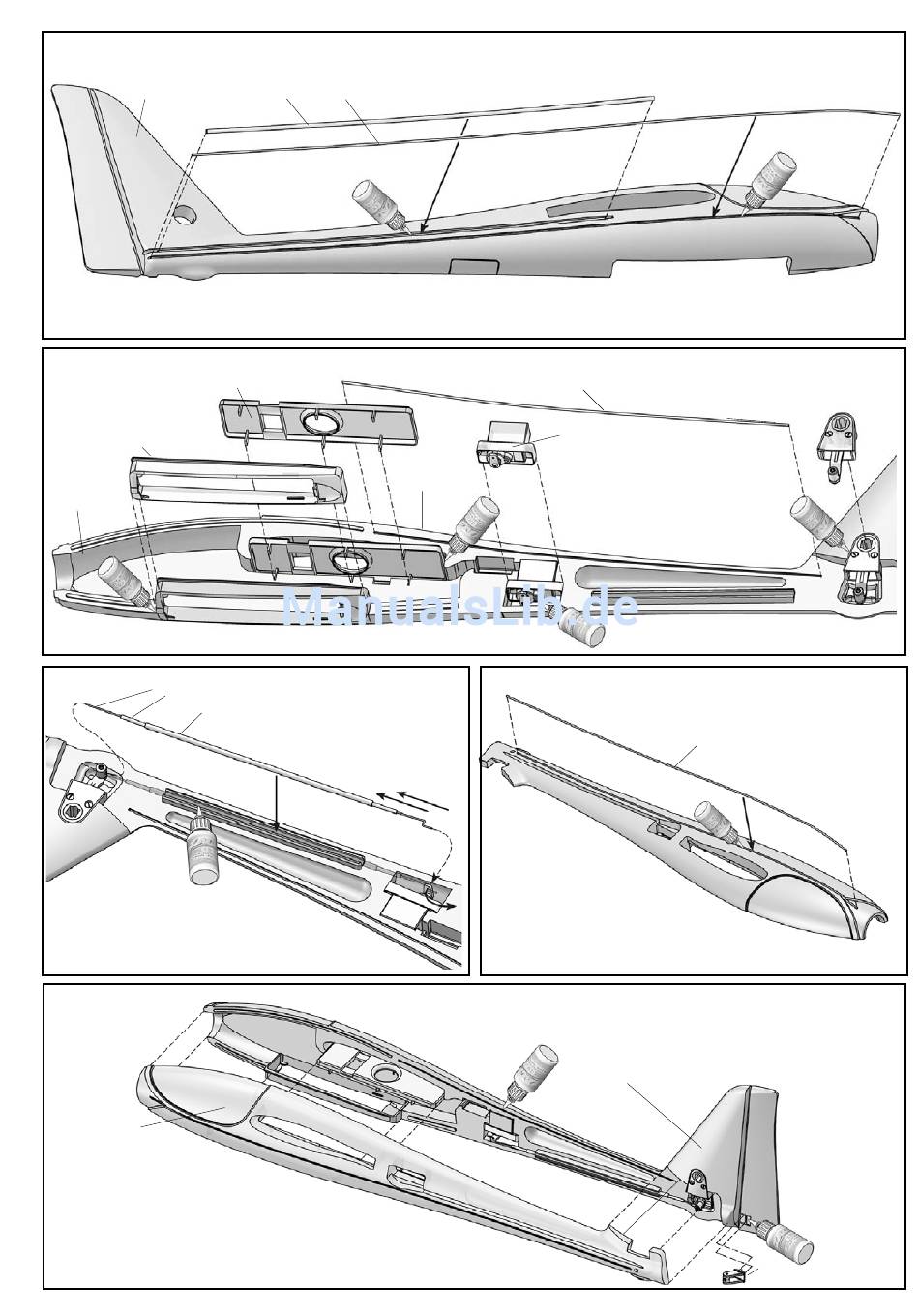 ManualsLib.de