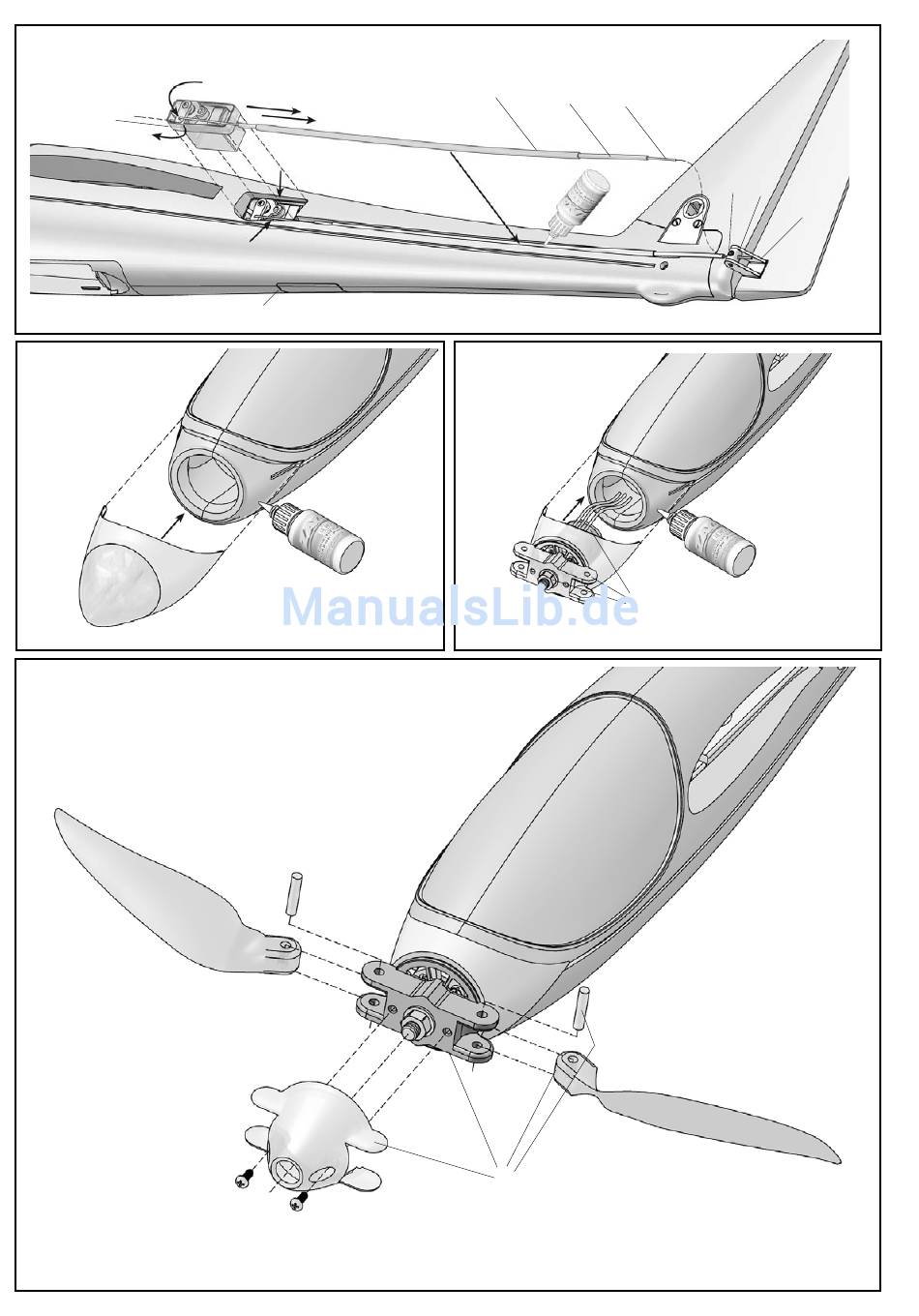 ManualsLib.de