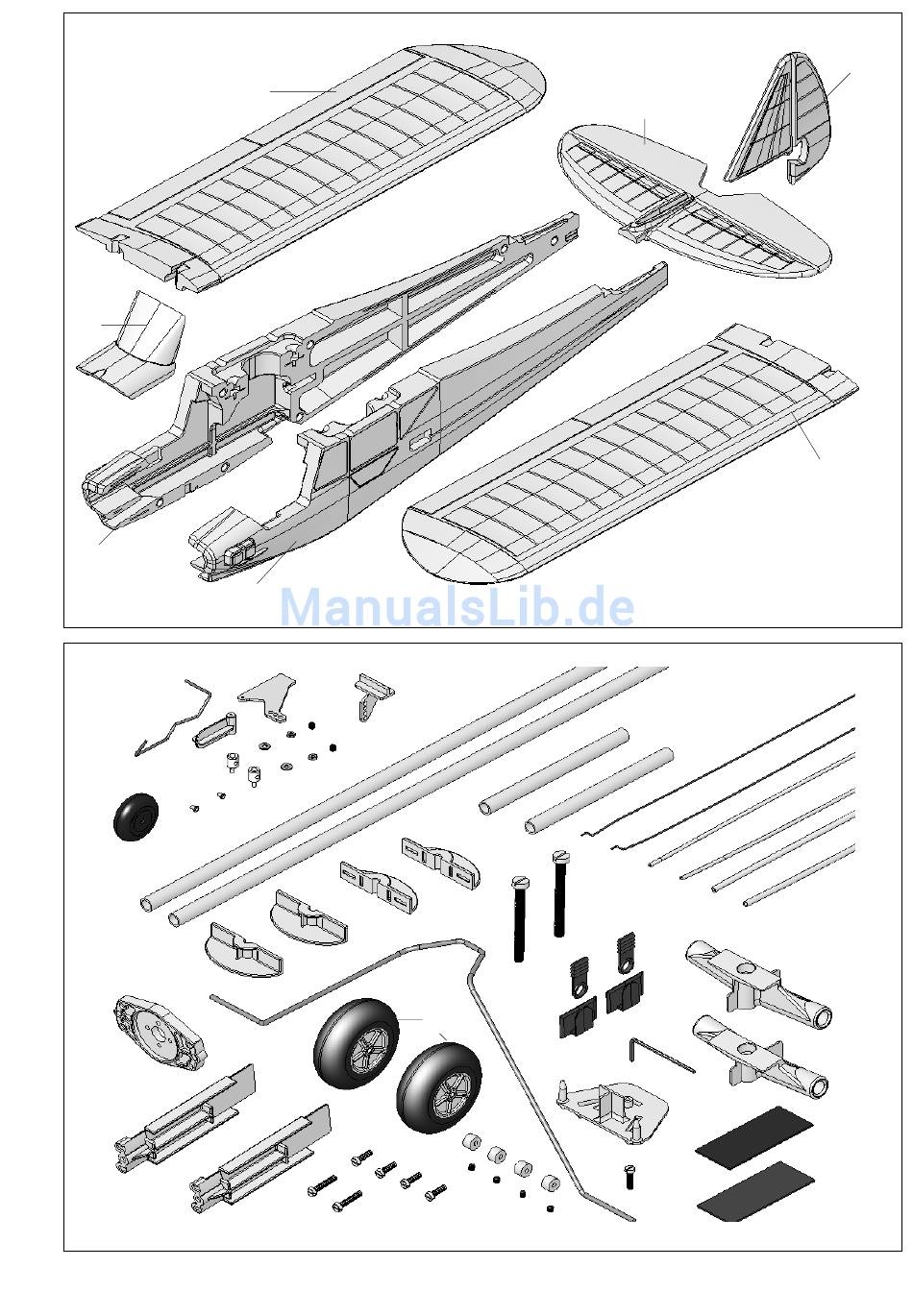 ManualsLib.de