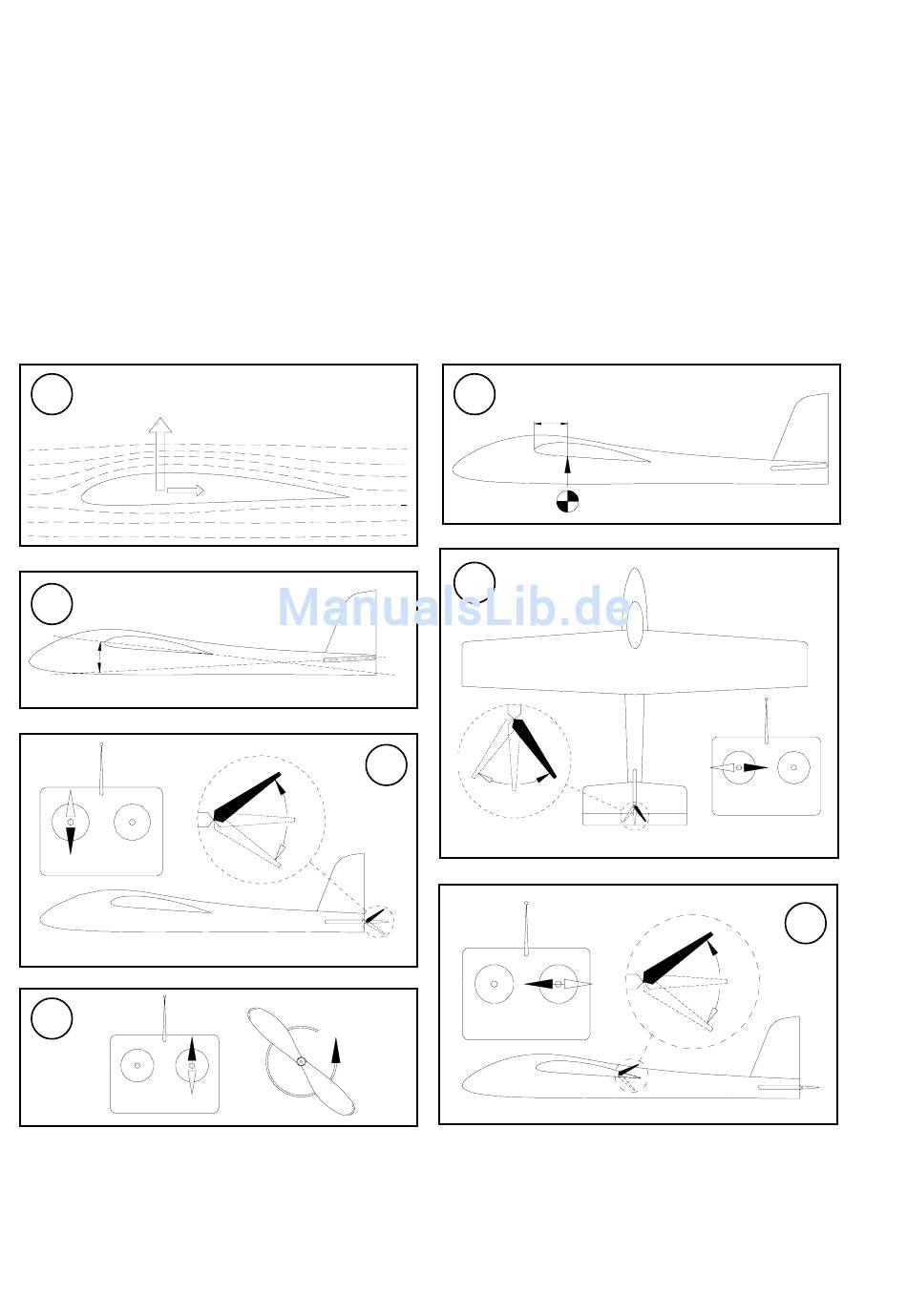 ManualsLib.de