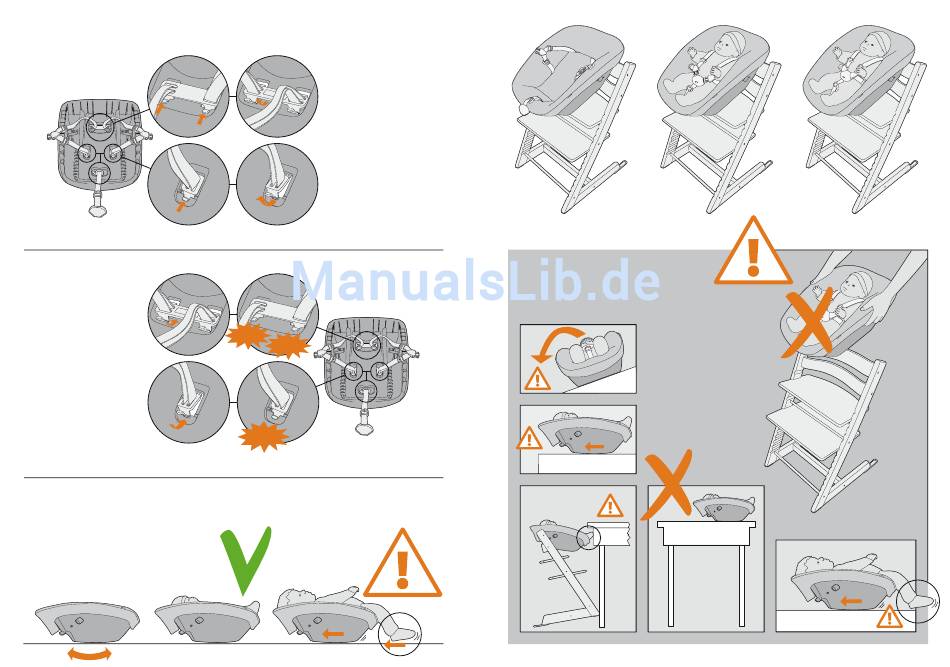 ManualsLib.de