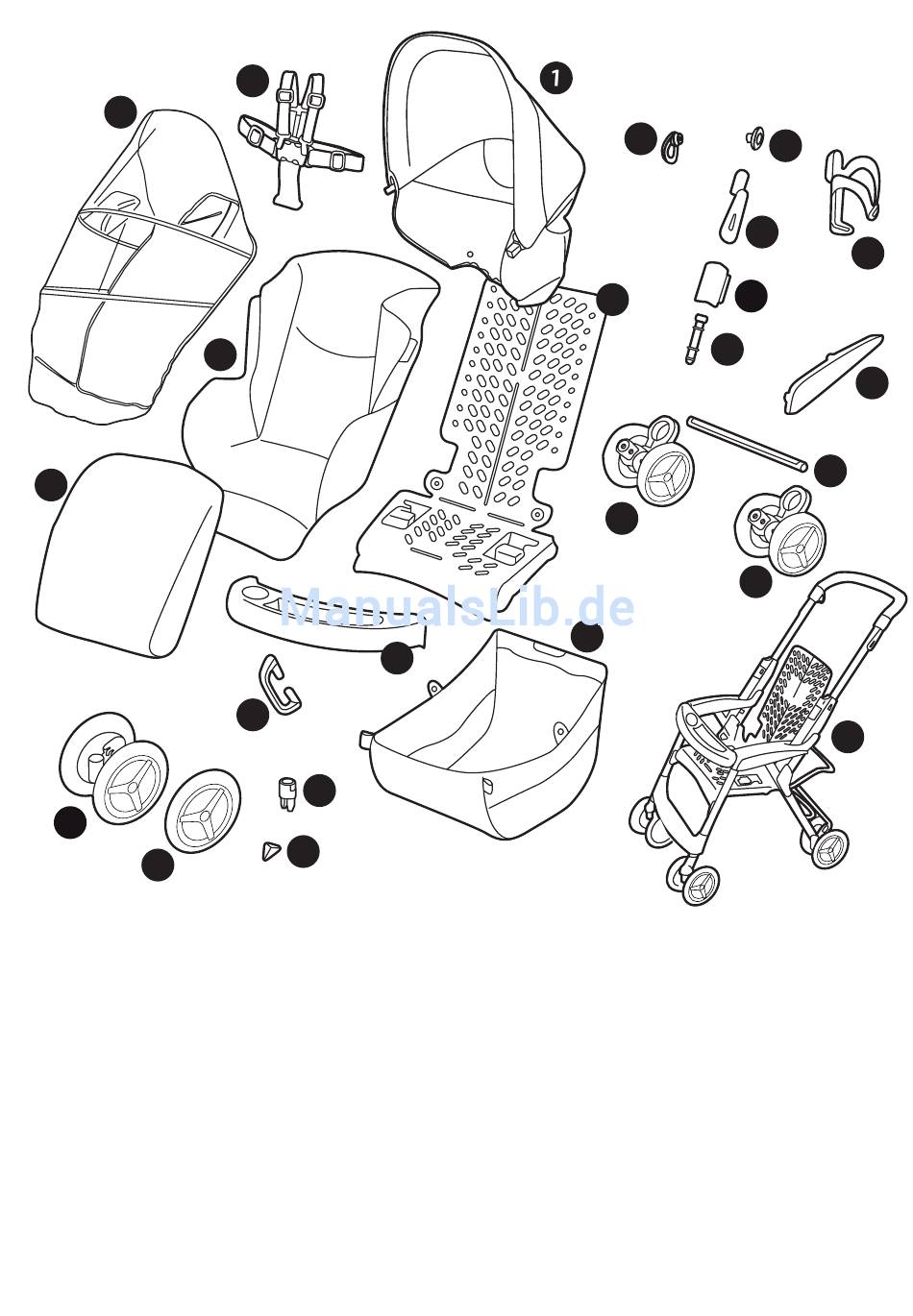 1

ManualsLib.de