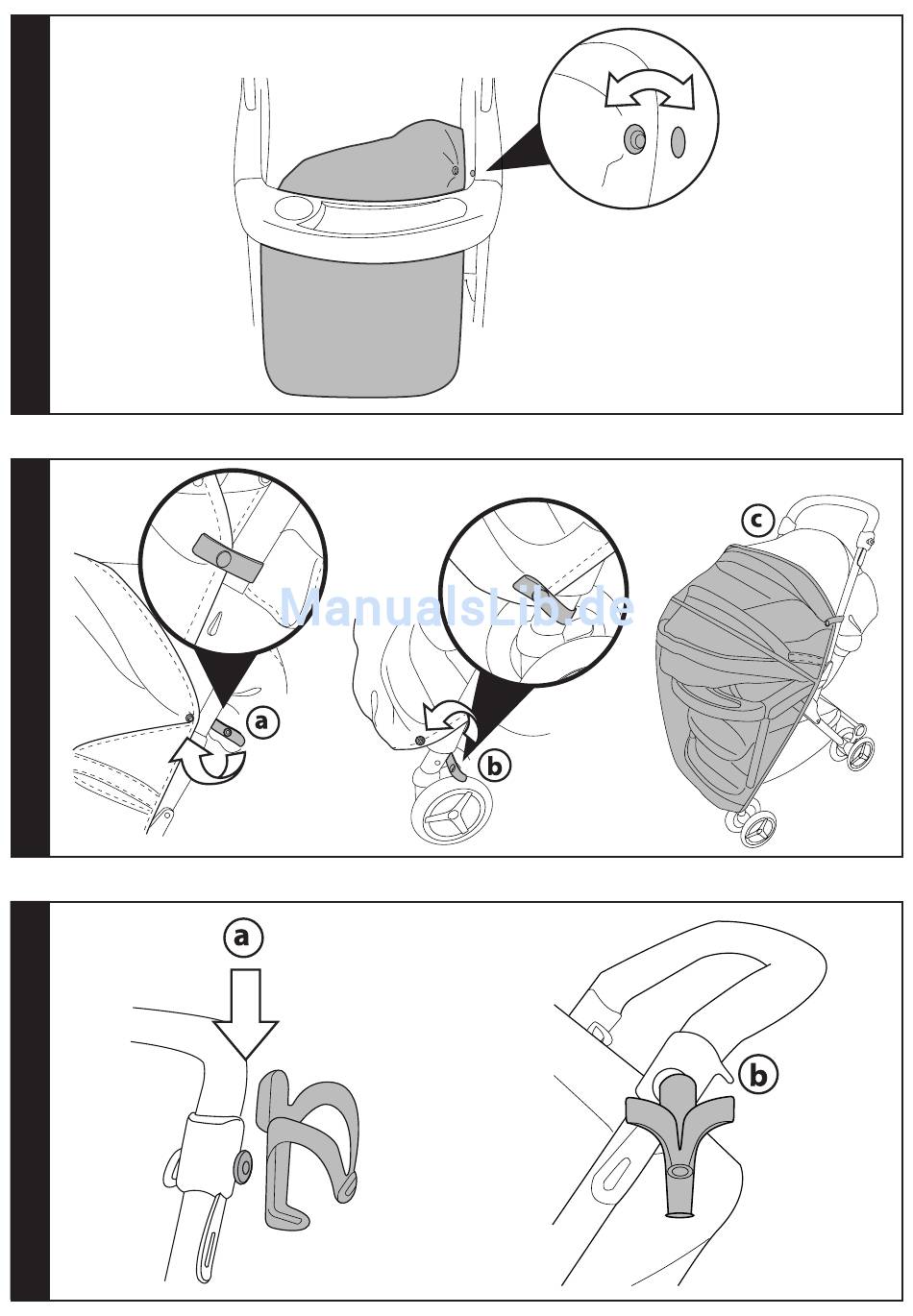 a

b

c

ManualsLib.de

a

b