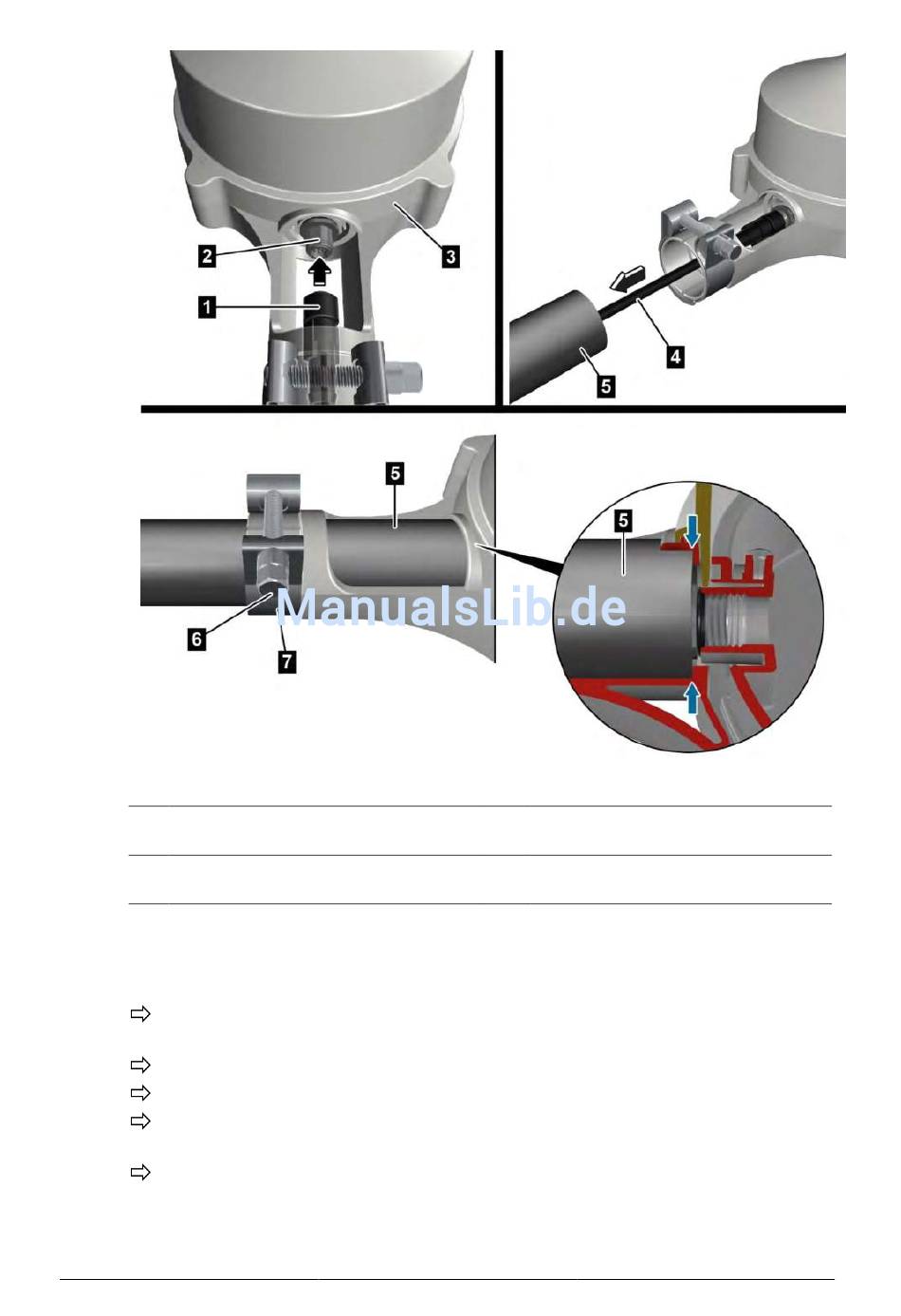 2
3
1
4
5
5
5
6
7
ManualsLib.de