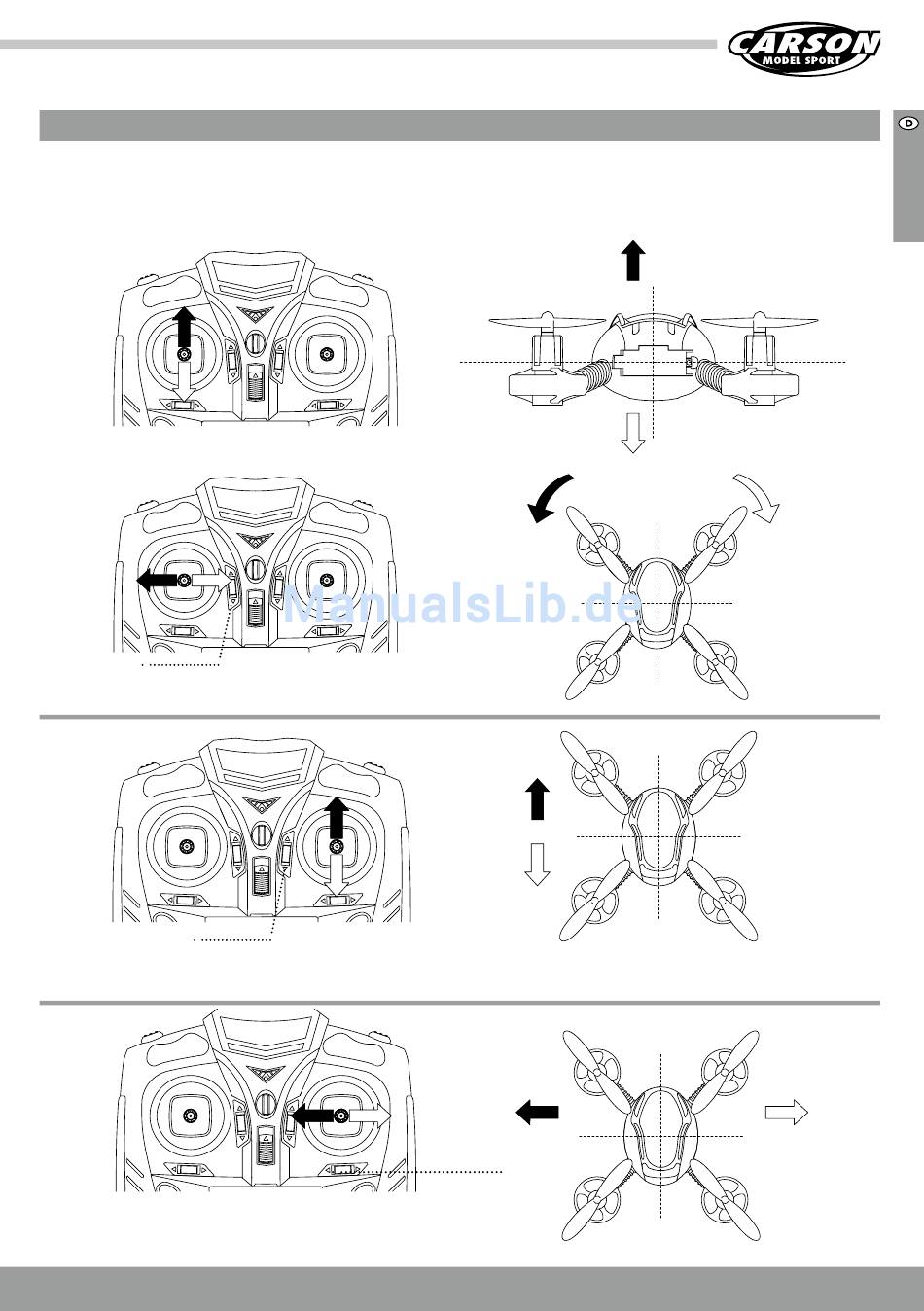 CARSON
MODEL SPORT

D

ManualsLib.de