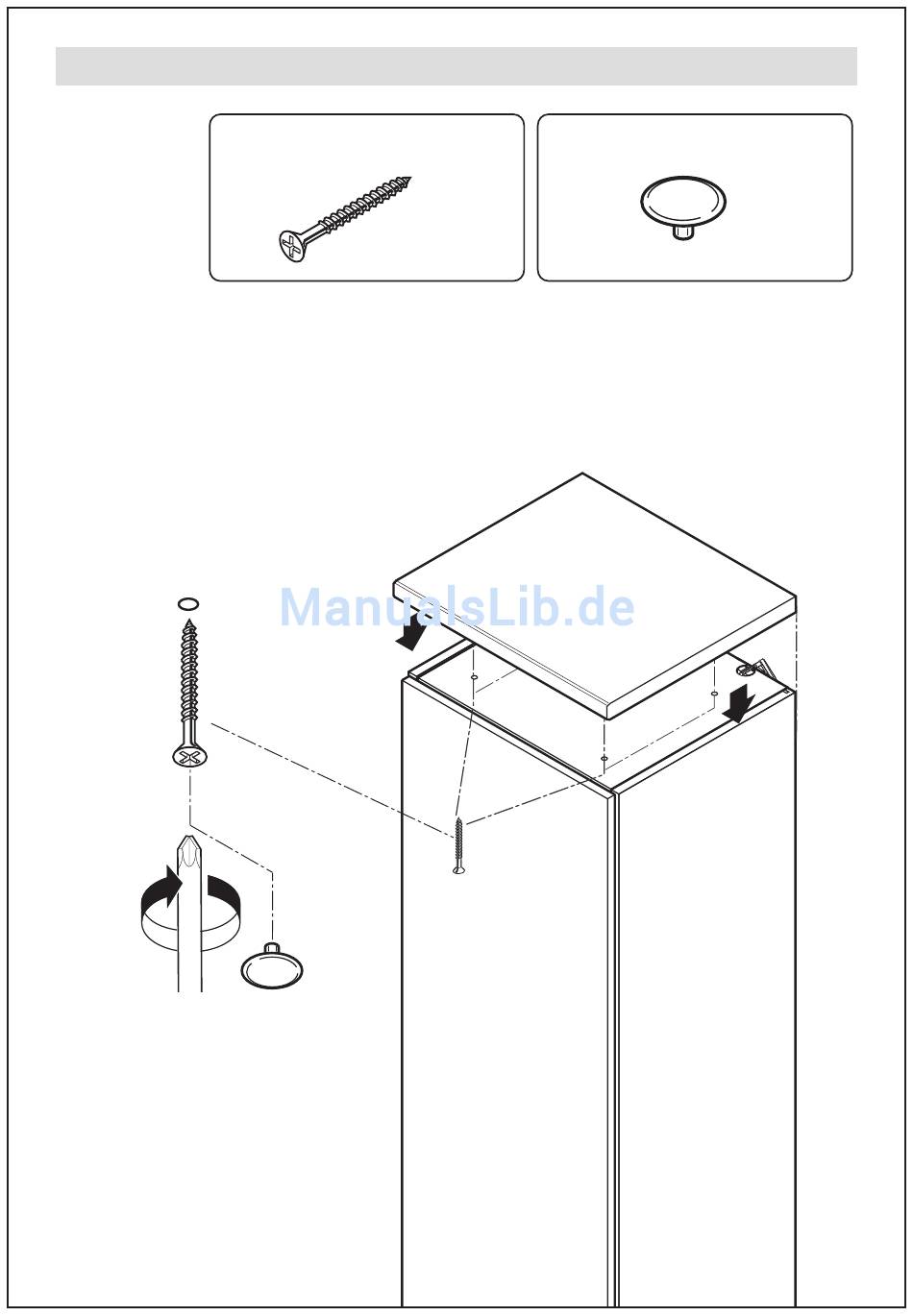 ManualsLib.de