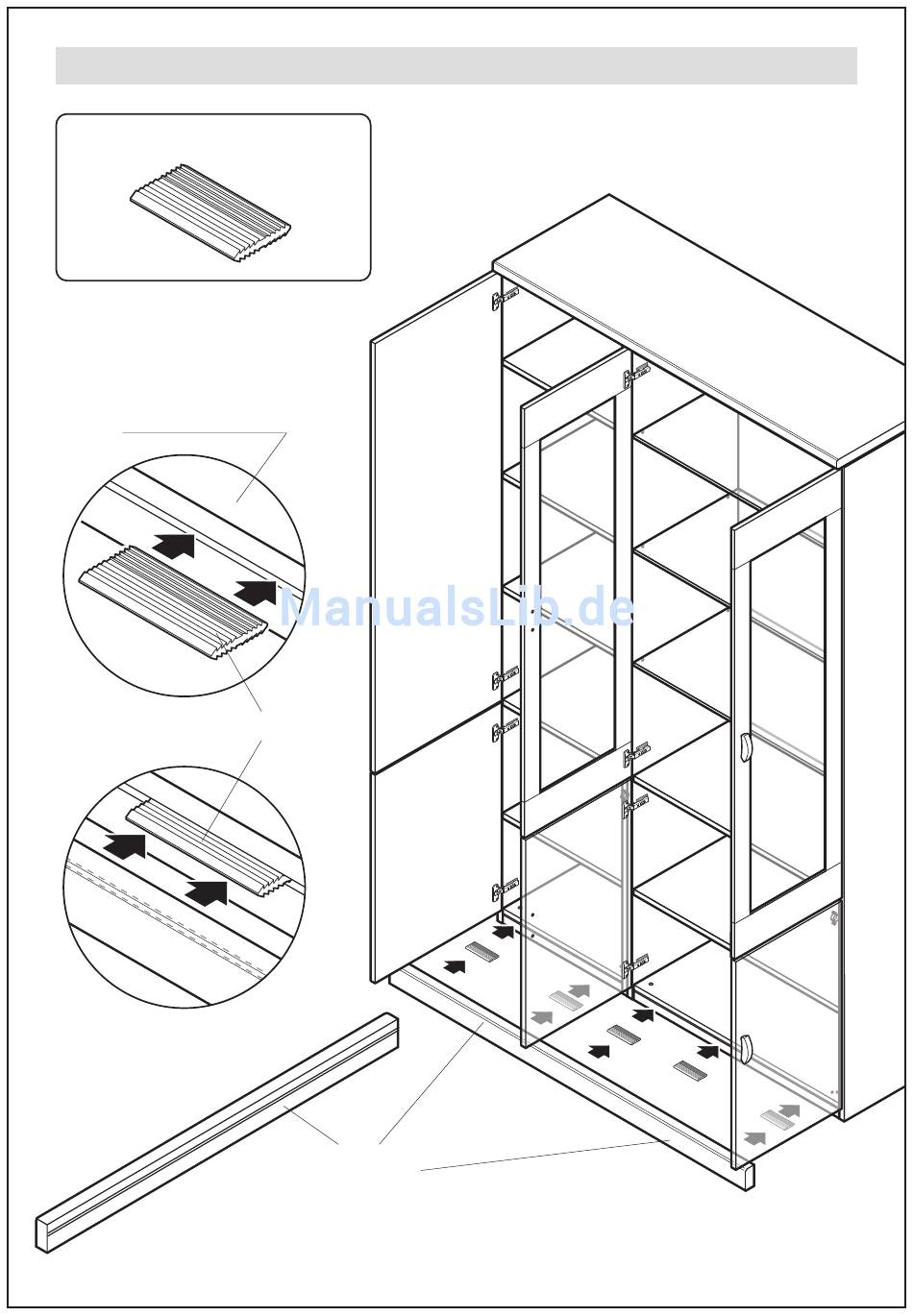 ManualsLib.de