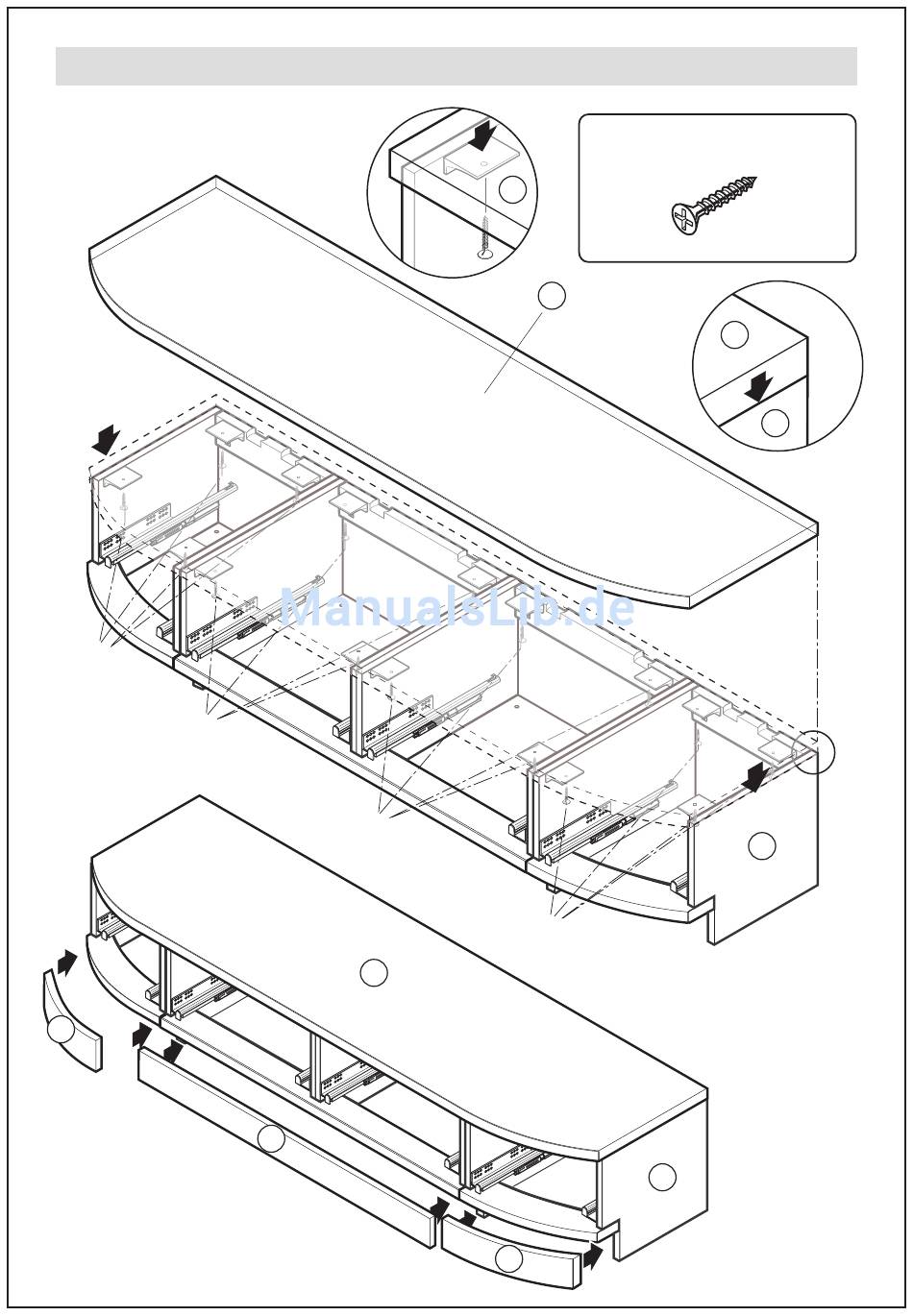 ManualsLib.de