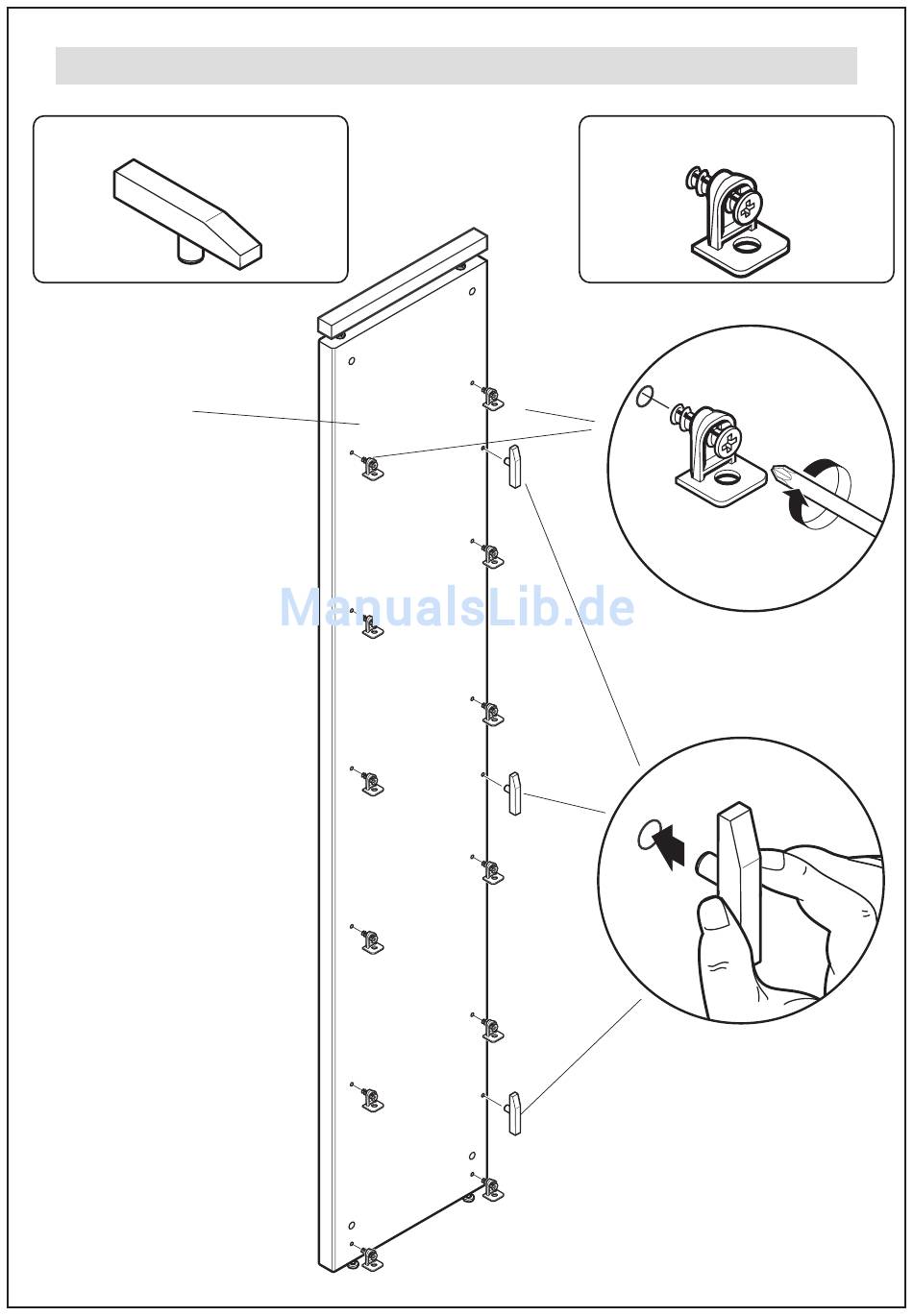 ManualsLib.de