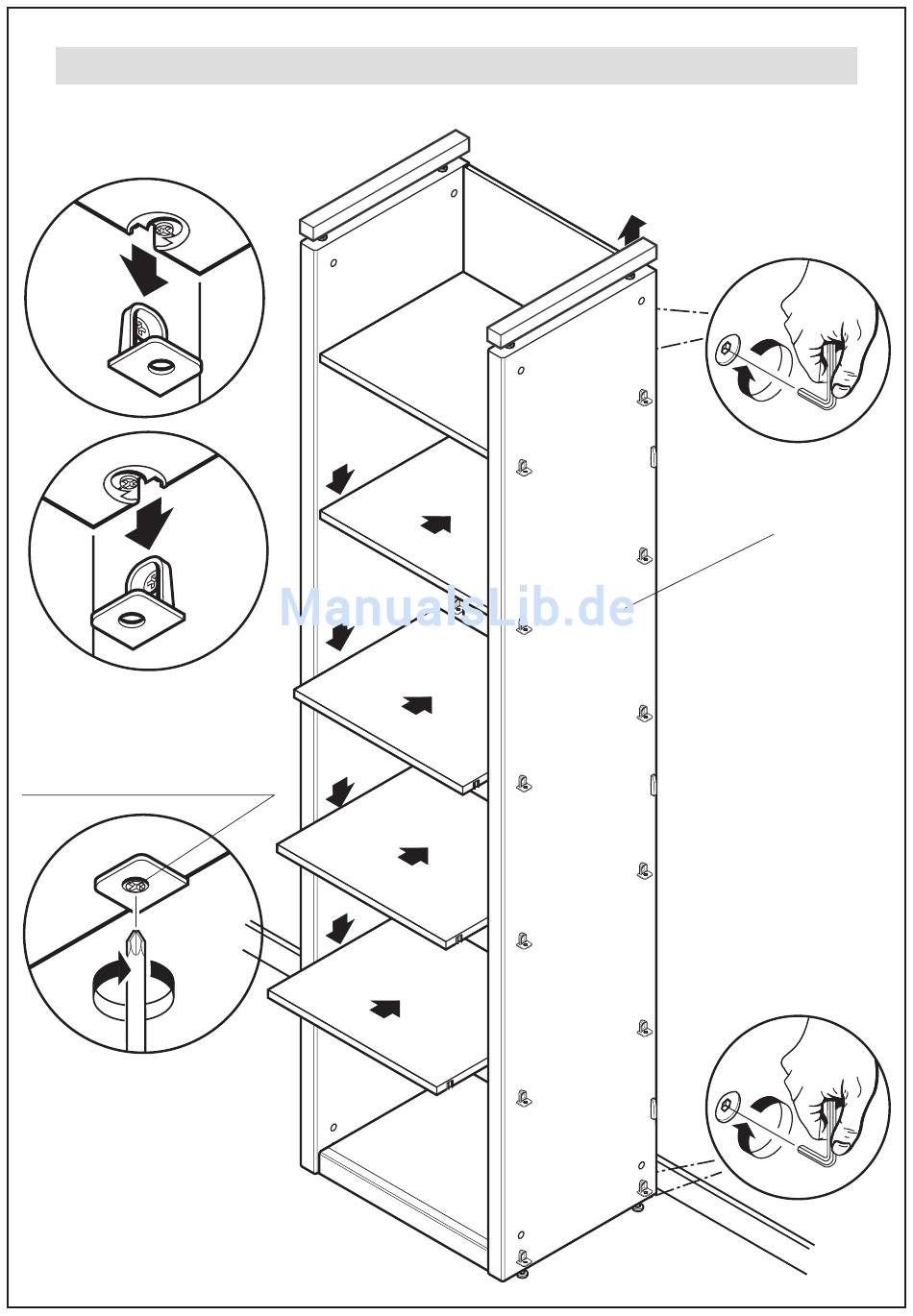 ManualsLib.de