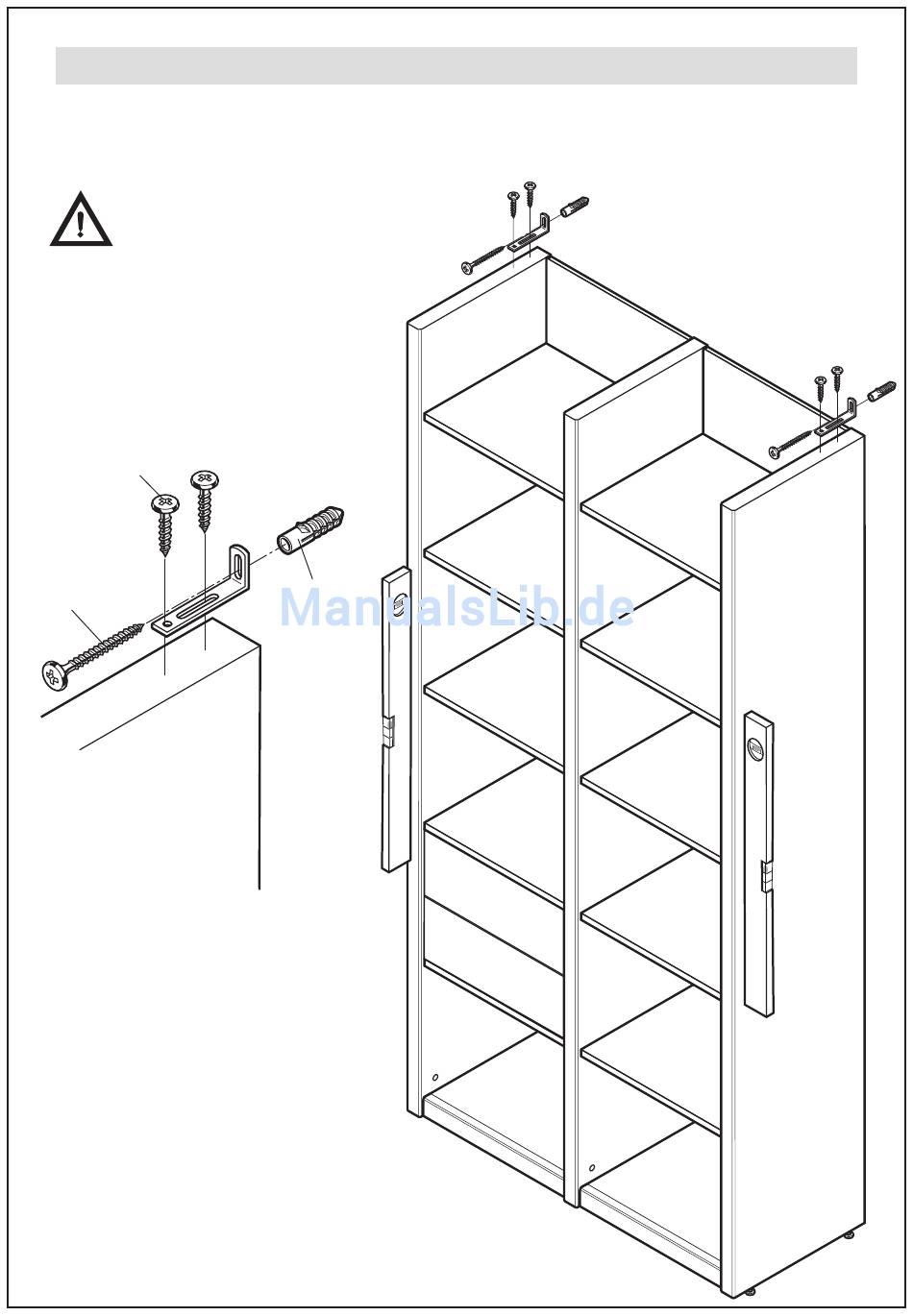 ManualsLib.de