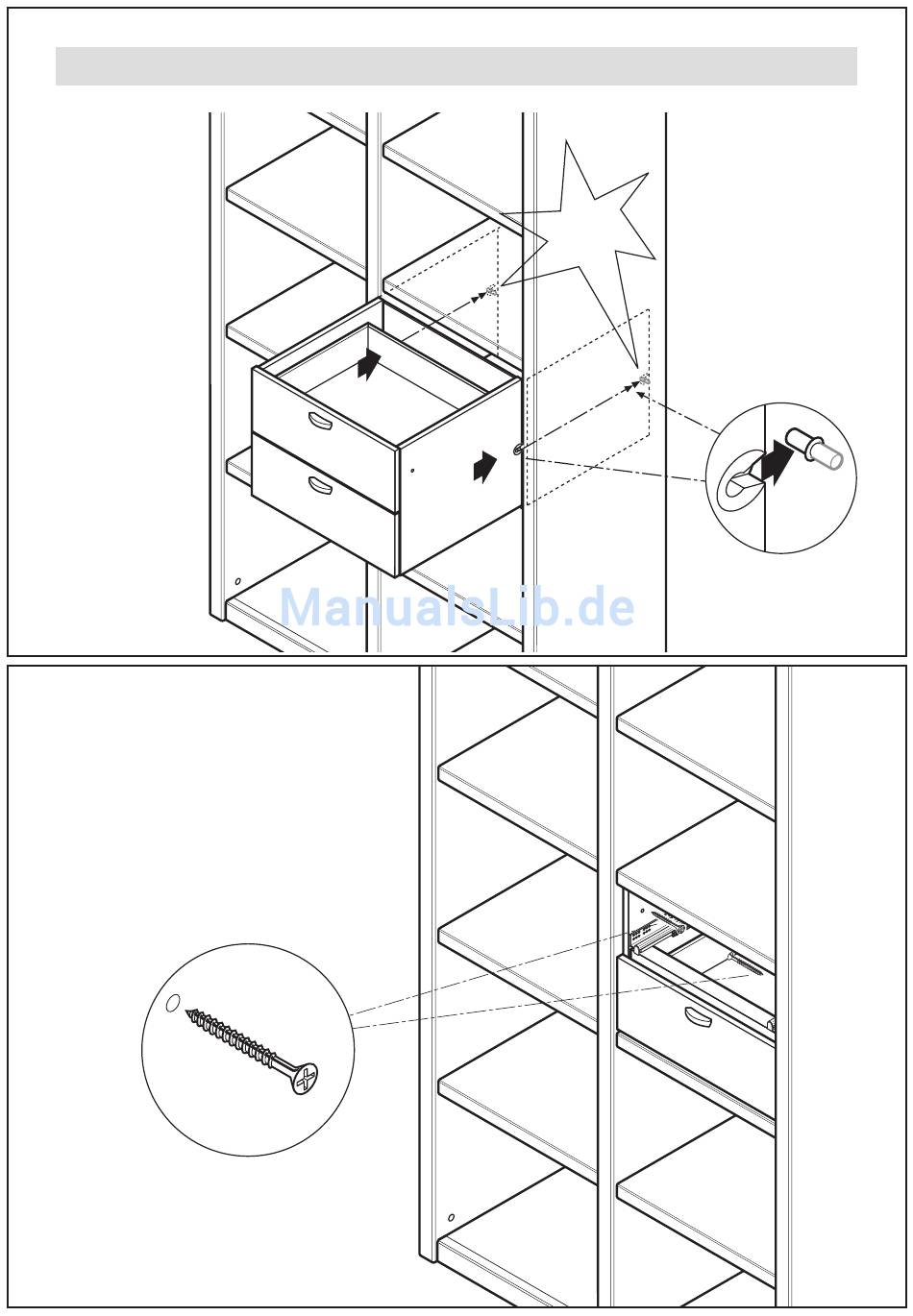 ManualsLib.de