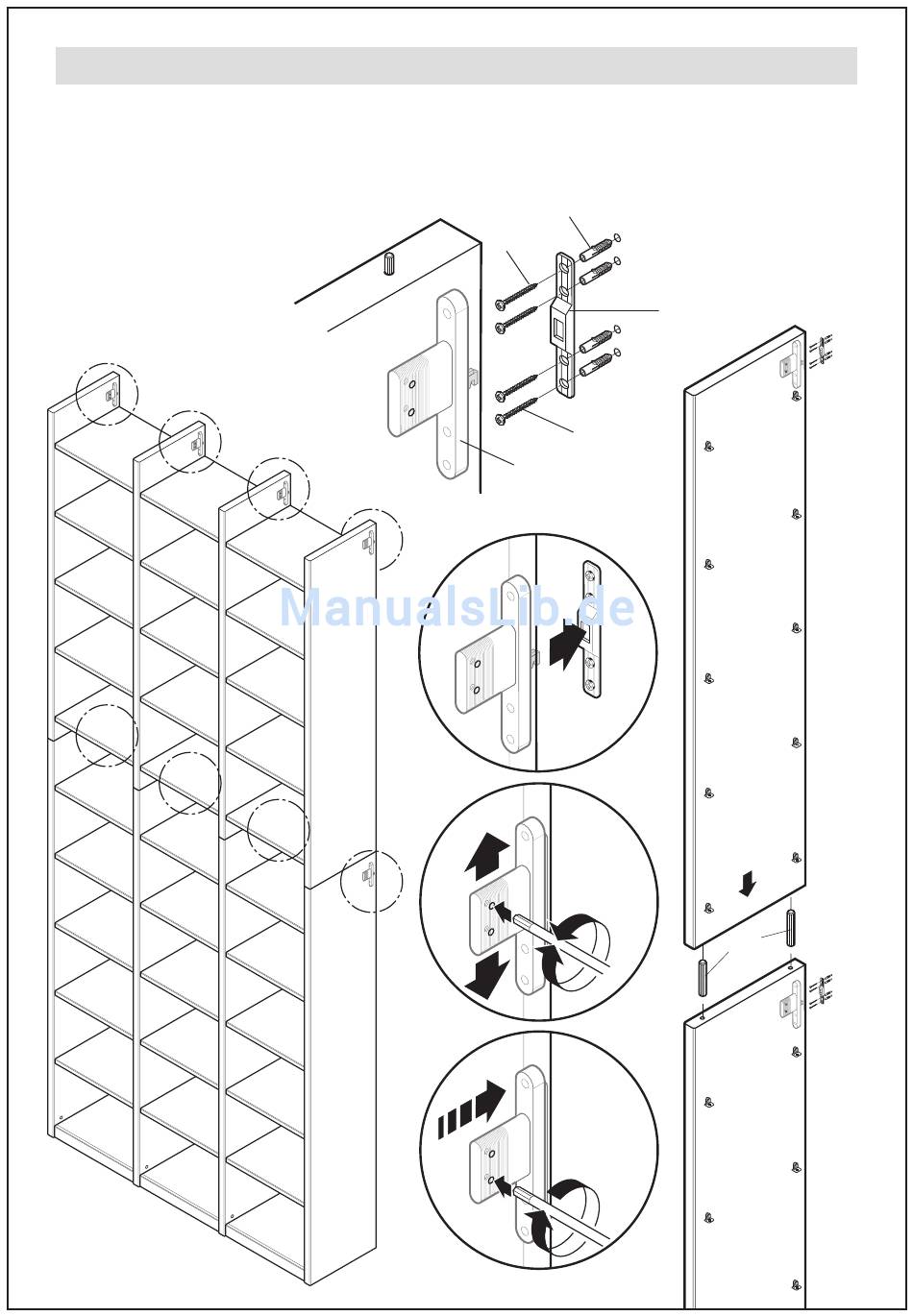 ManualsLib.de