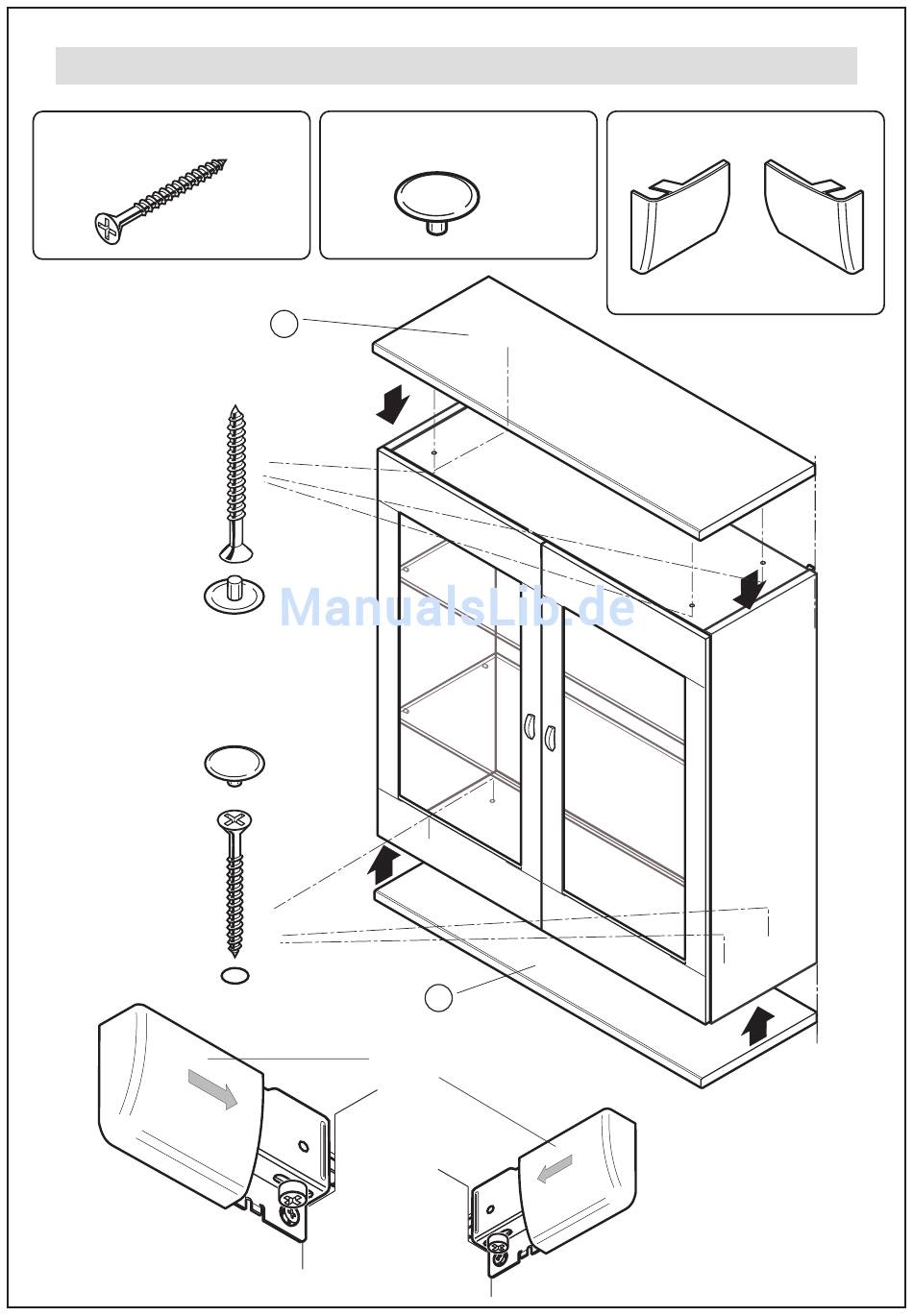 ManualsLib.de