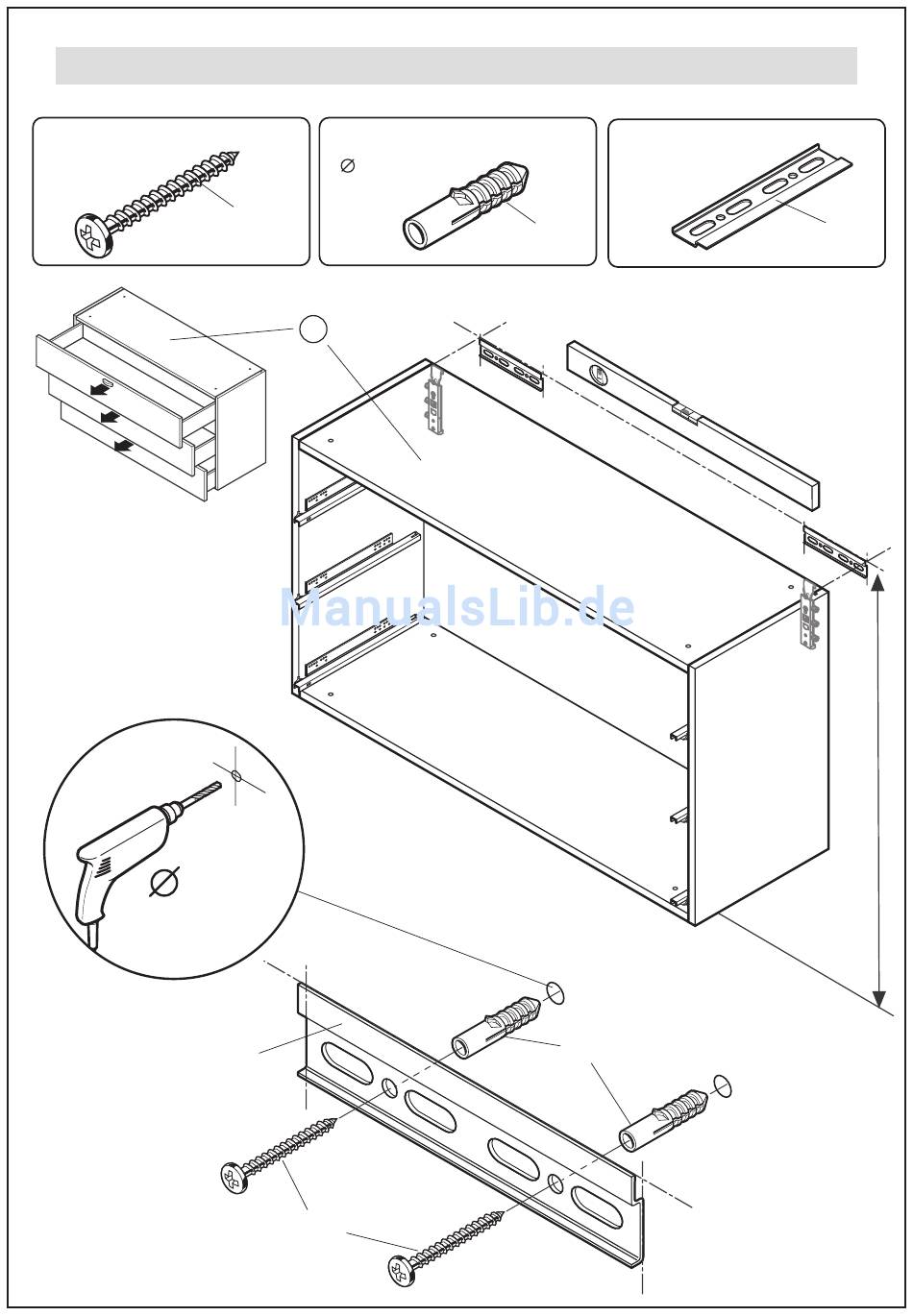 ManualsLib.de