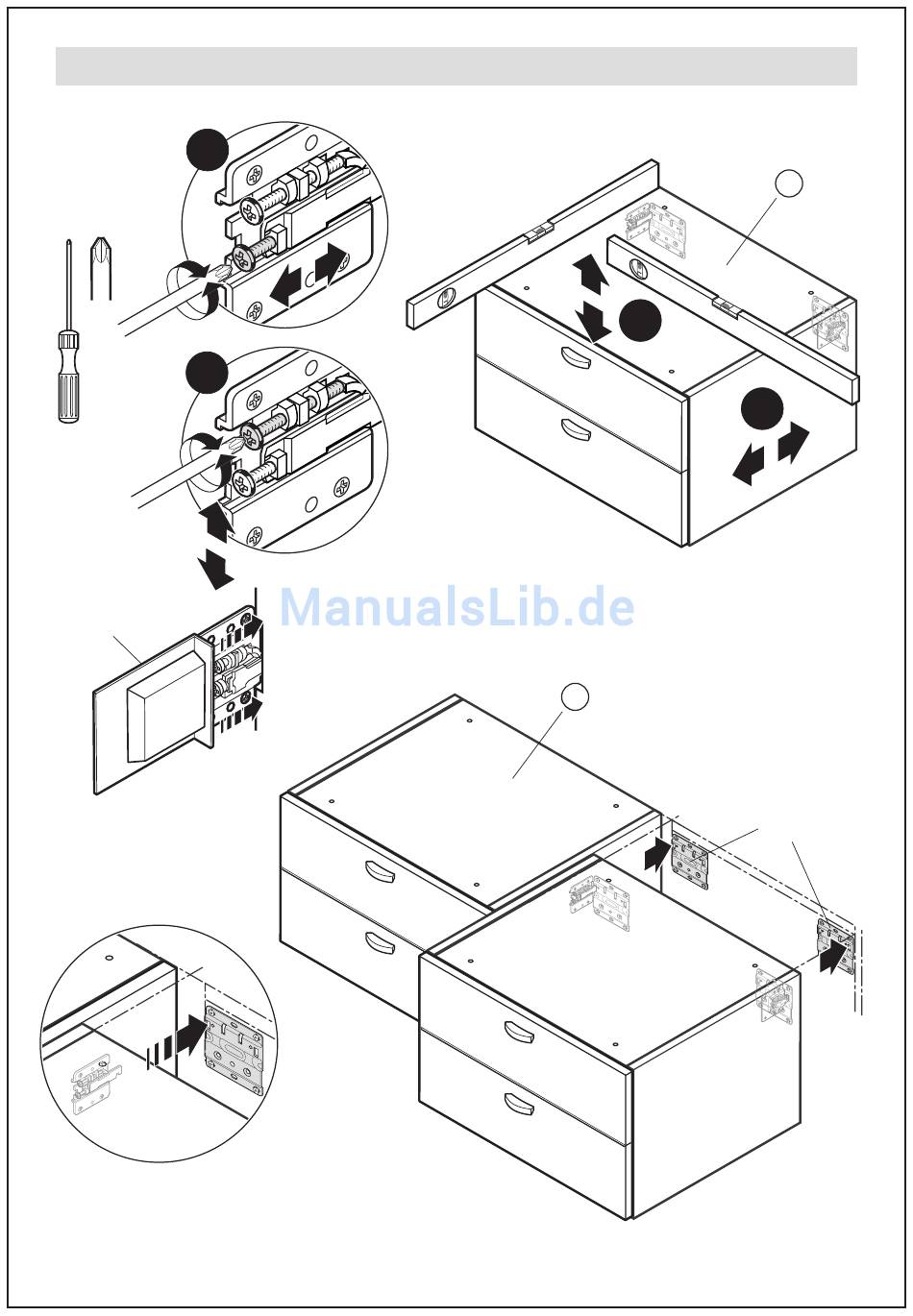 ManualsLib.de