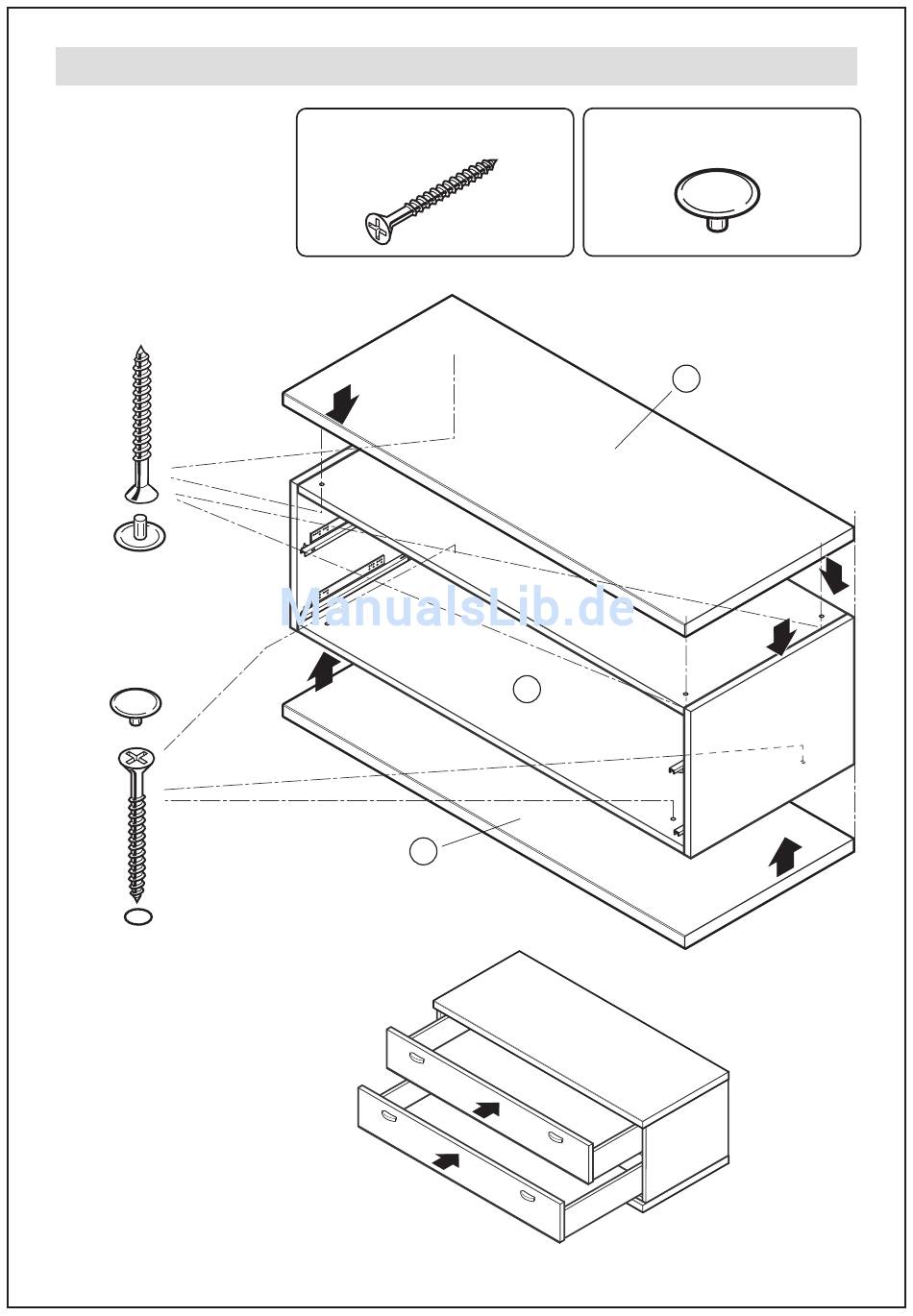 ManualsLib.de