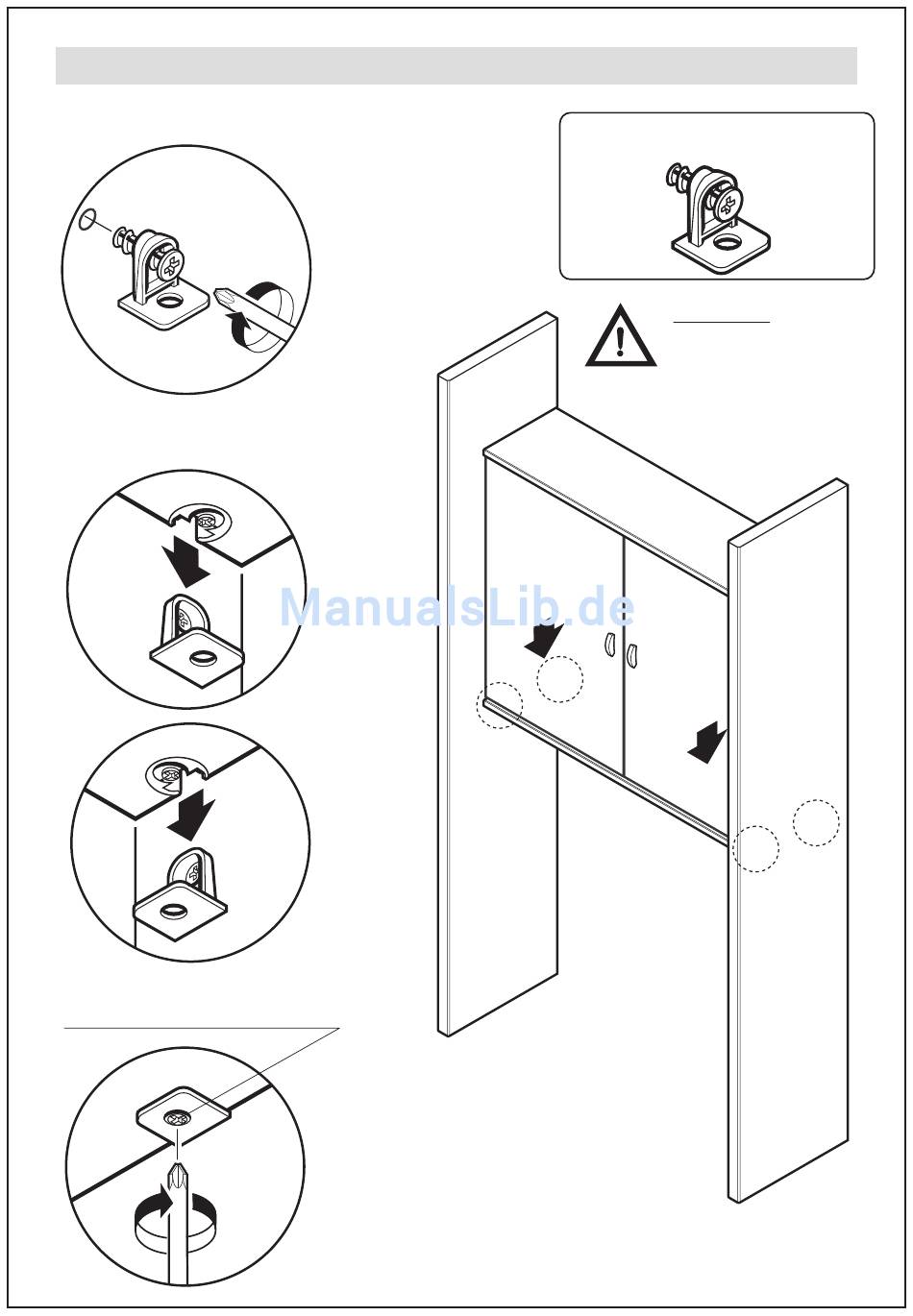 ManualsLib.de