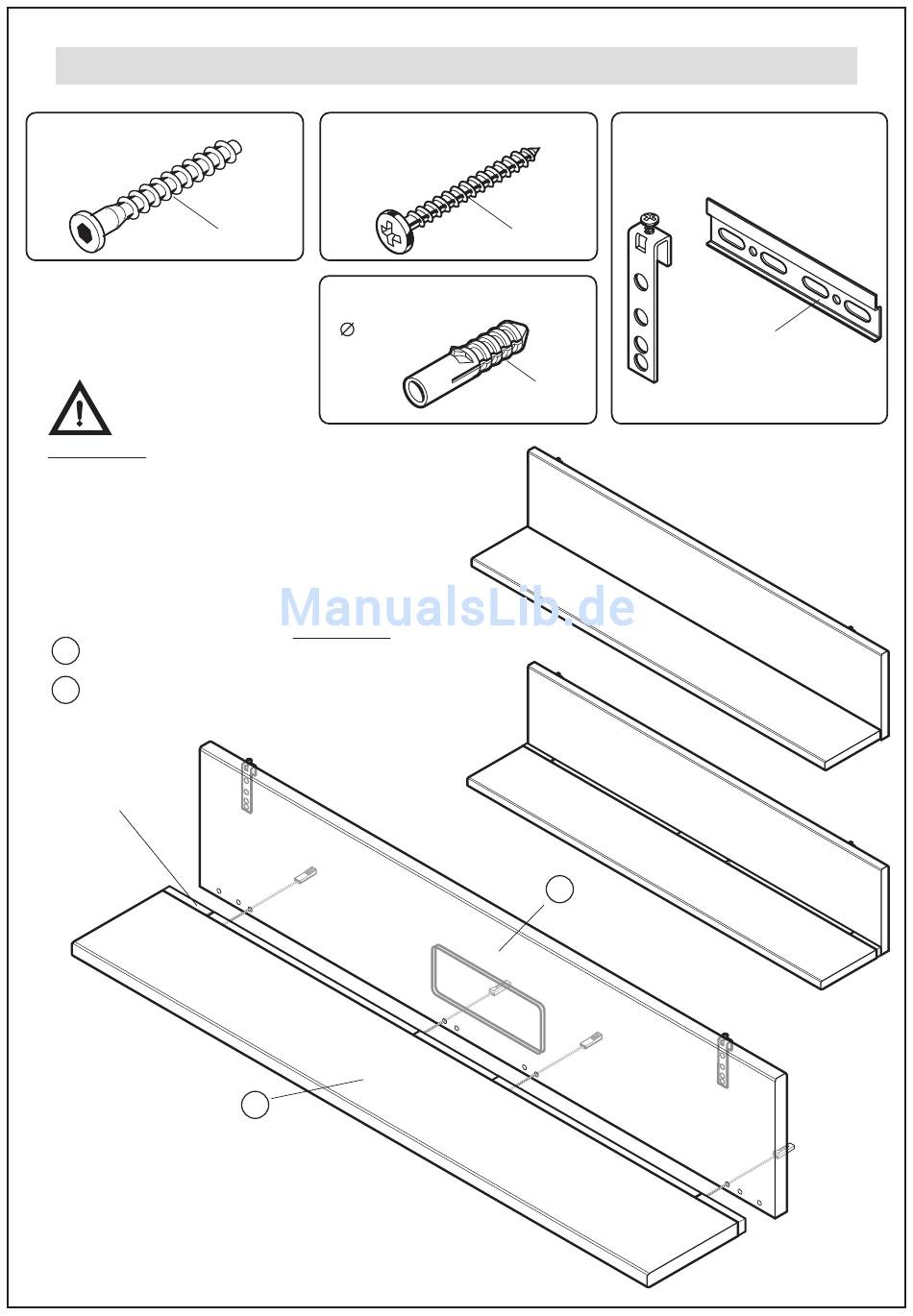 $\varnothing$

ManualsLib.de