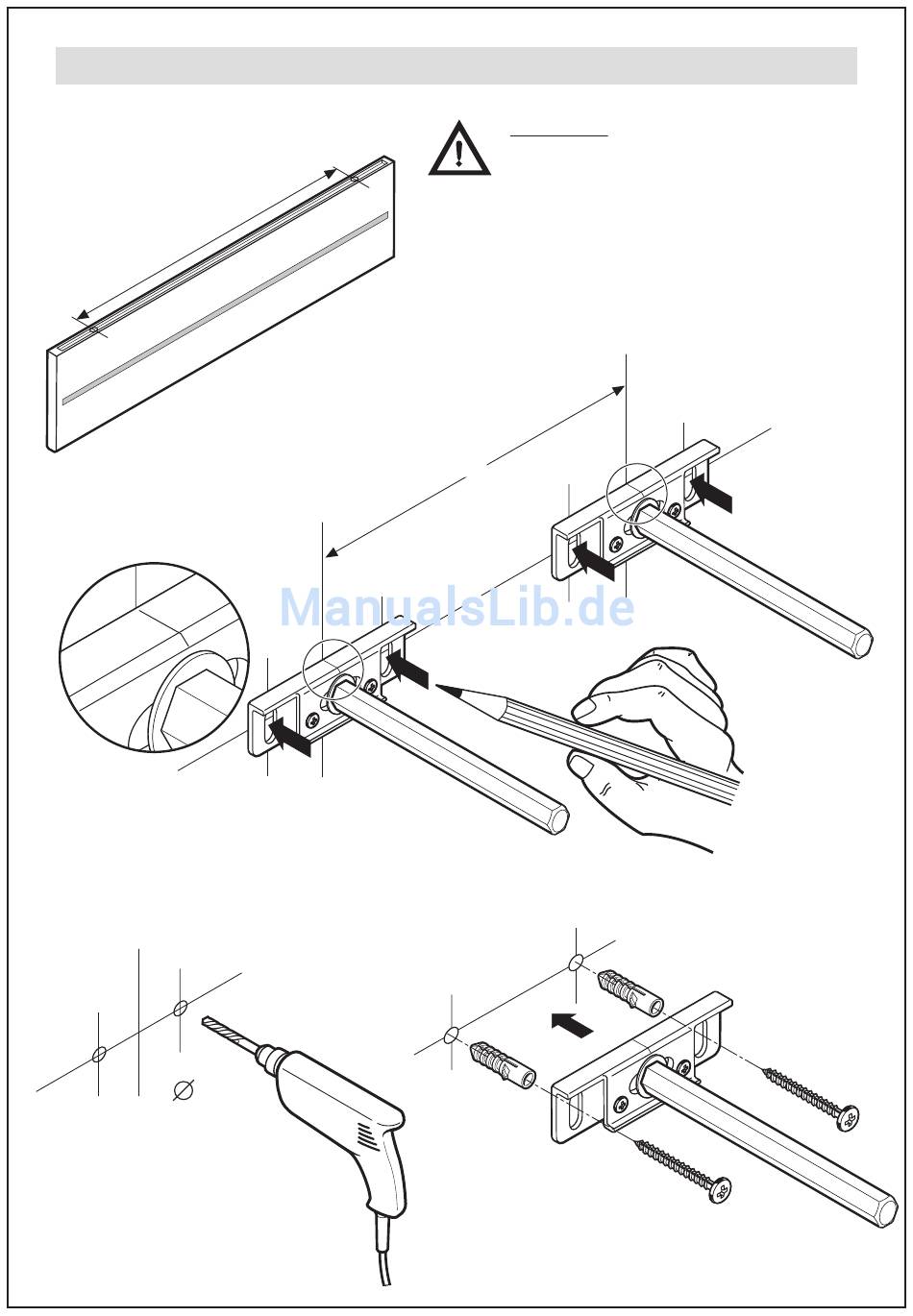 ManualsLib.de