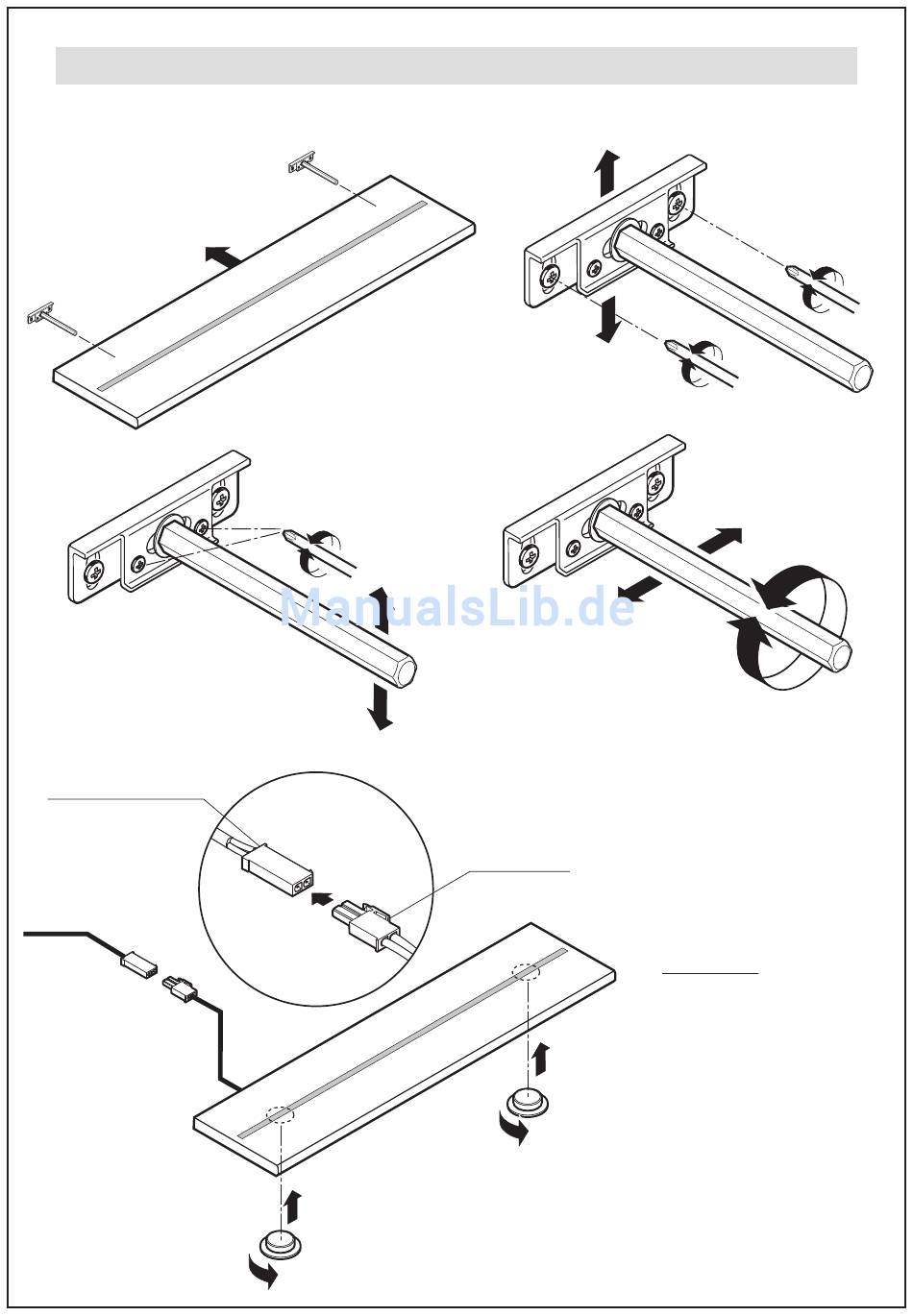 ManualsLib.de