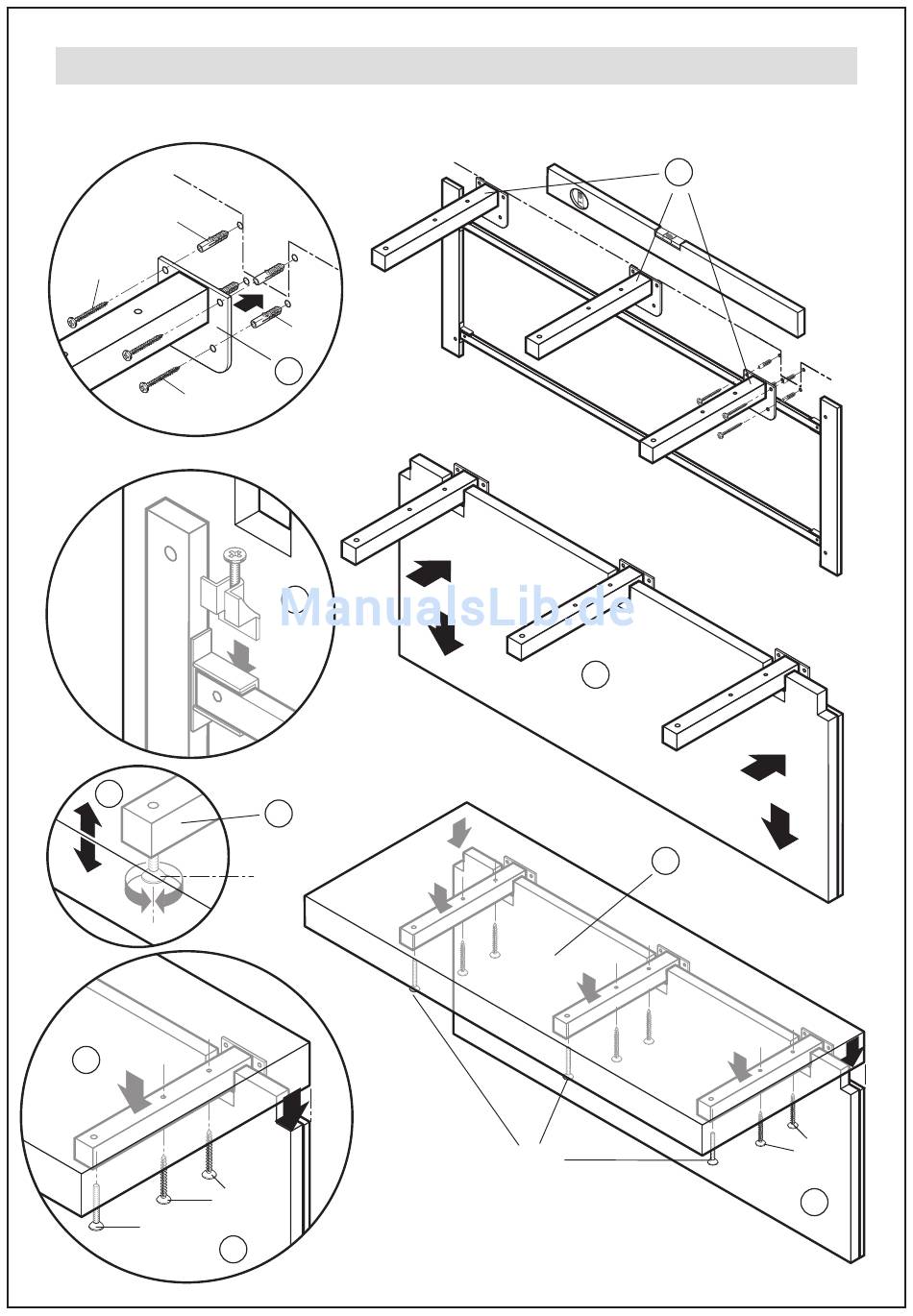 ManualsLib.de