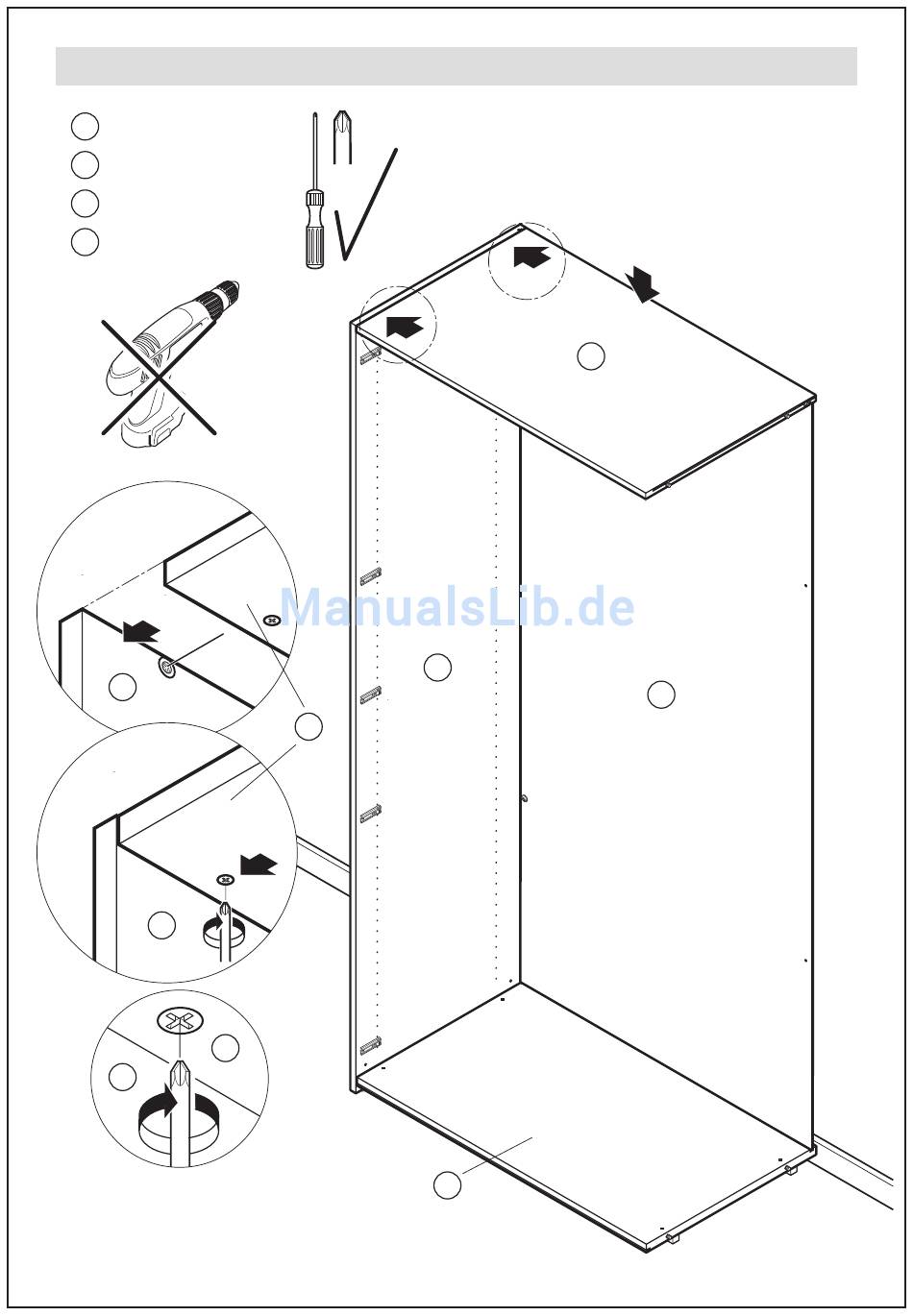 ManualsLib.de