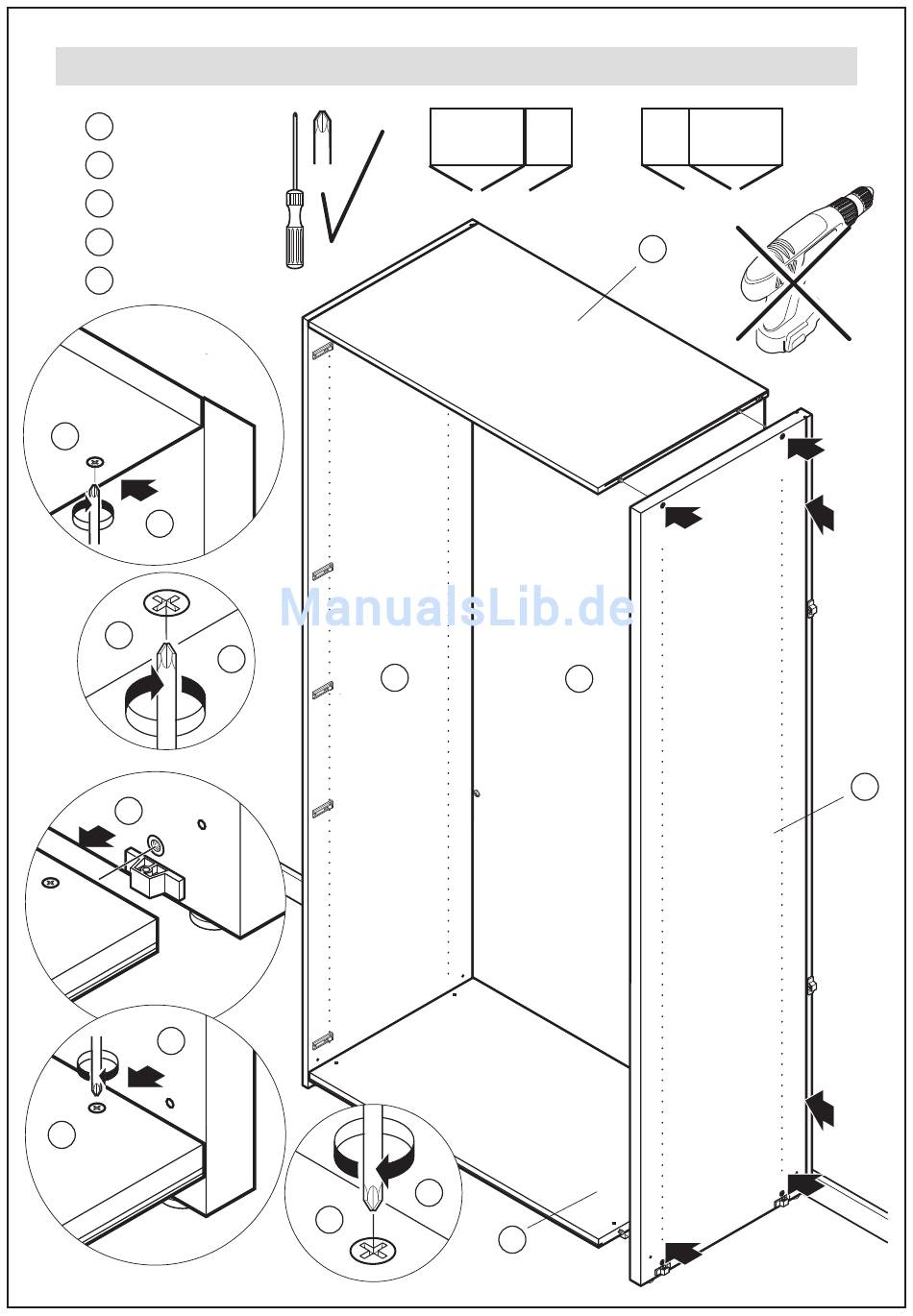 ManualsLib.de