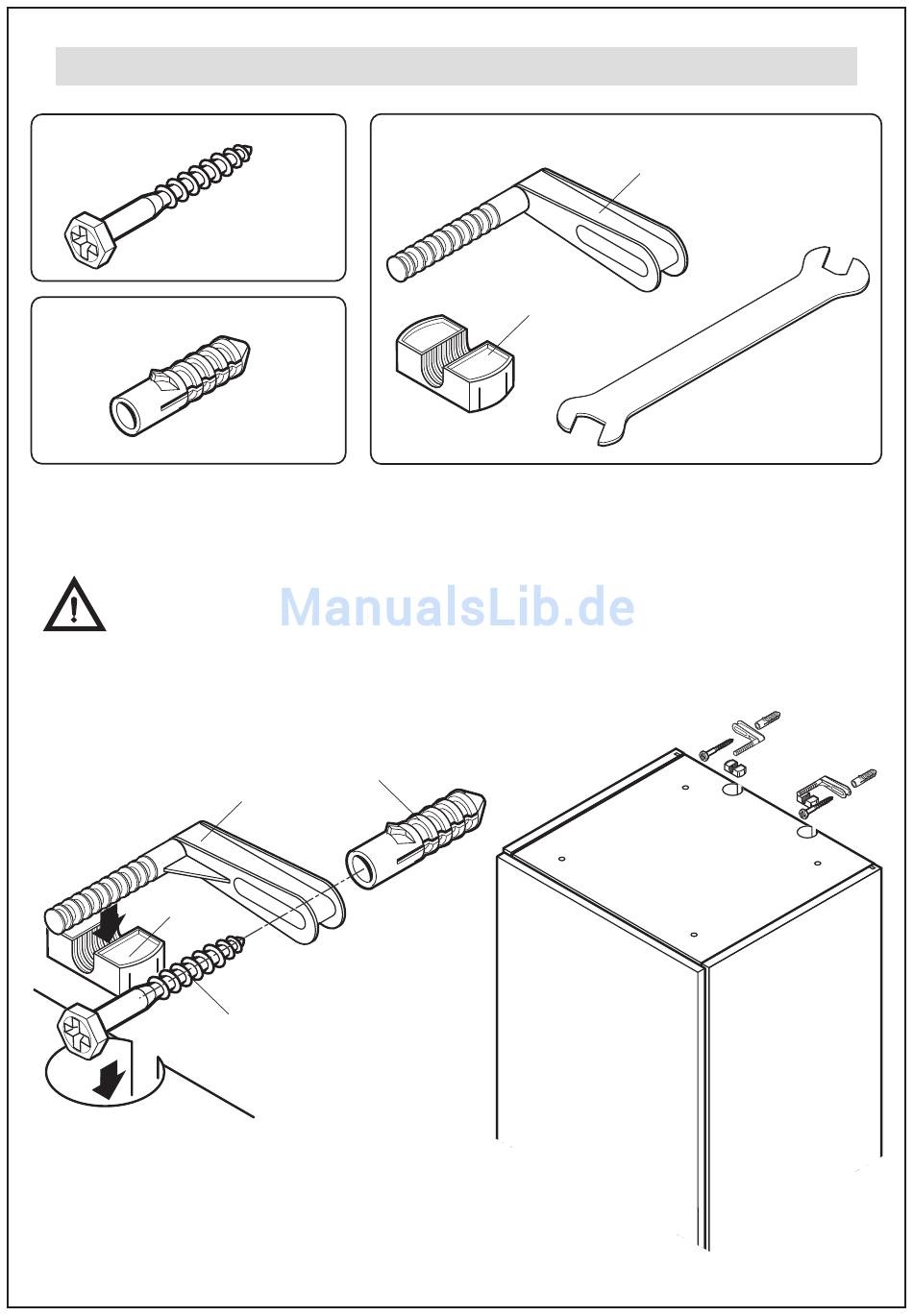 ManualsLib.de