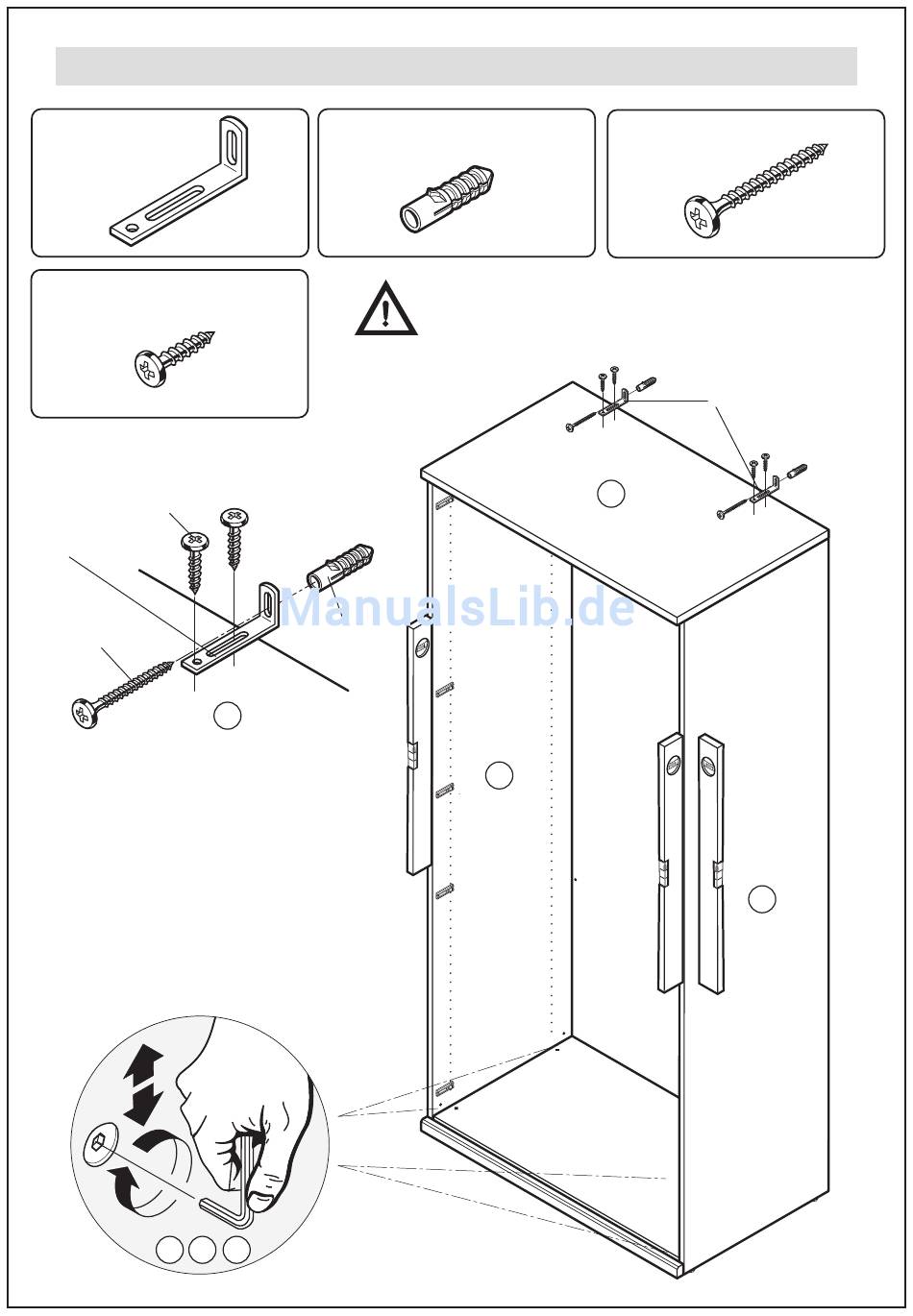 ManualsLib.de