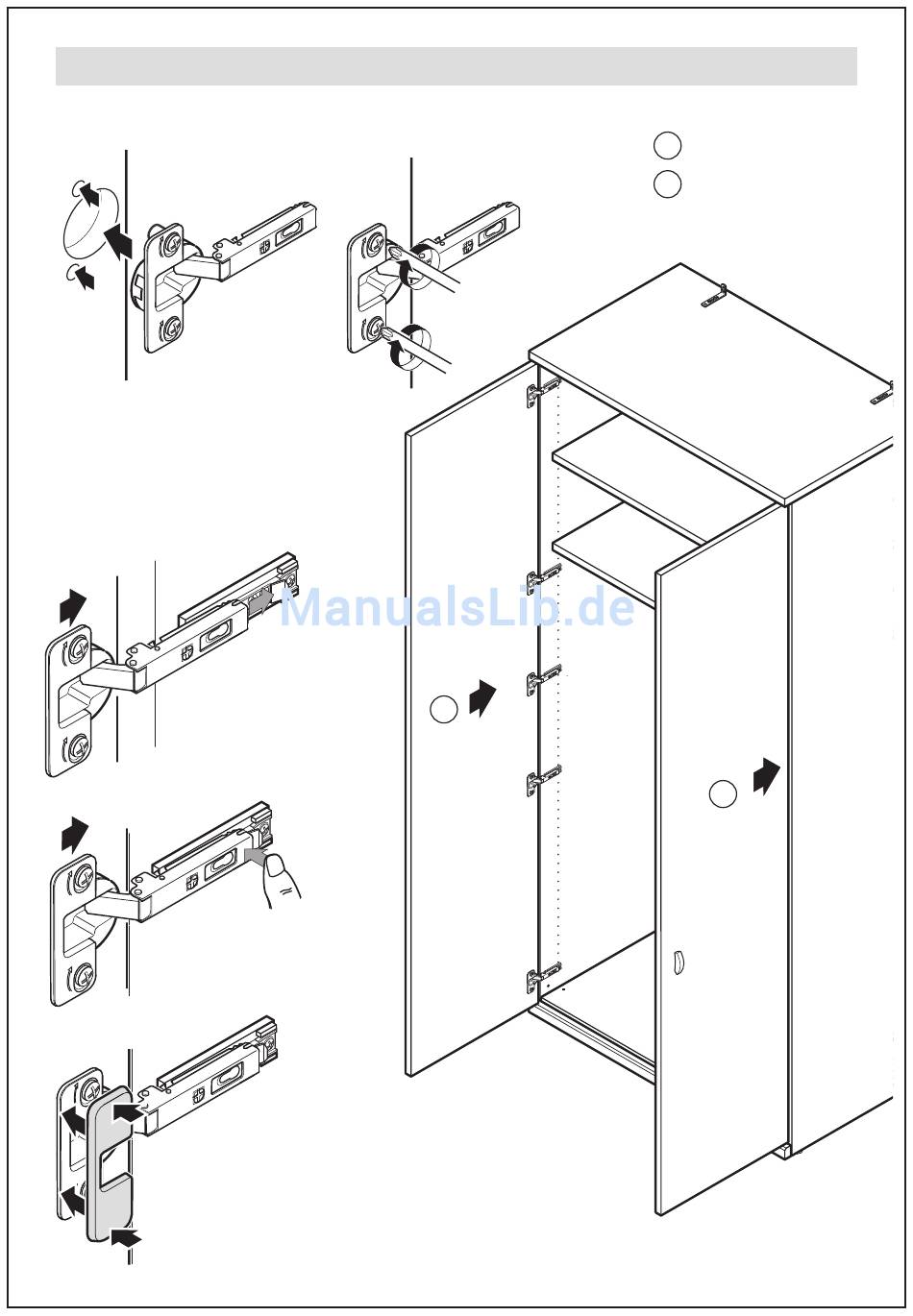 ManualsLib.de