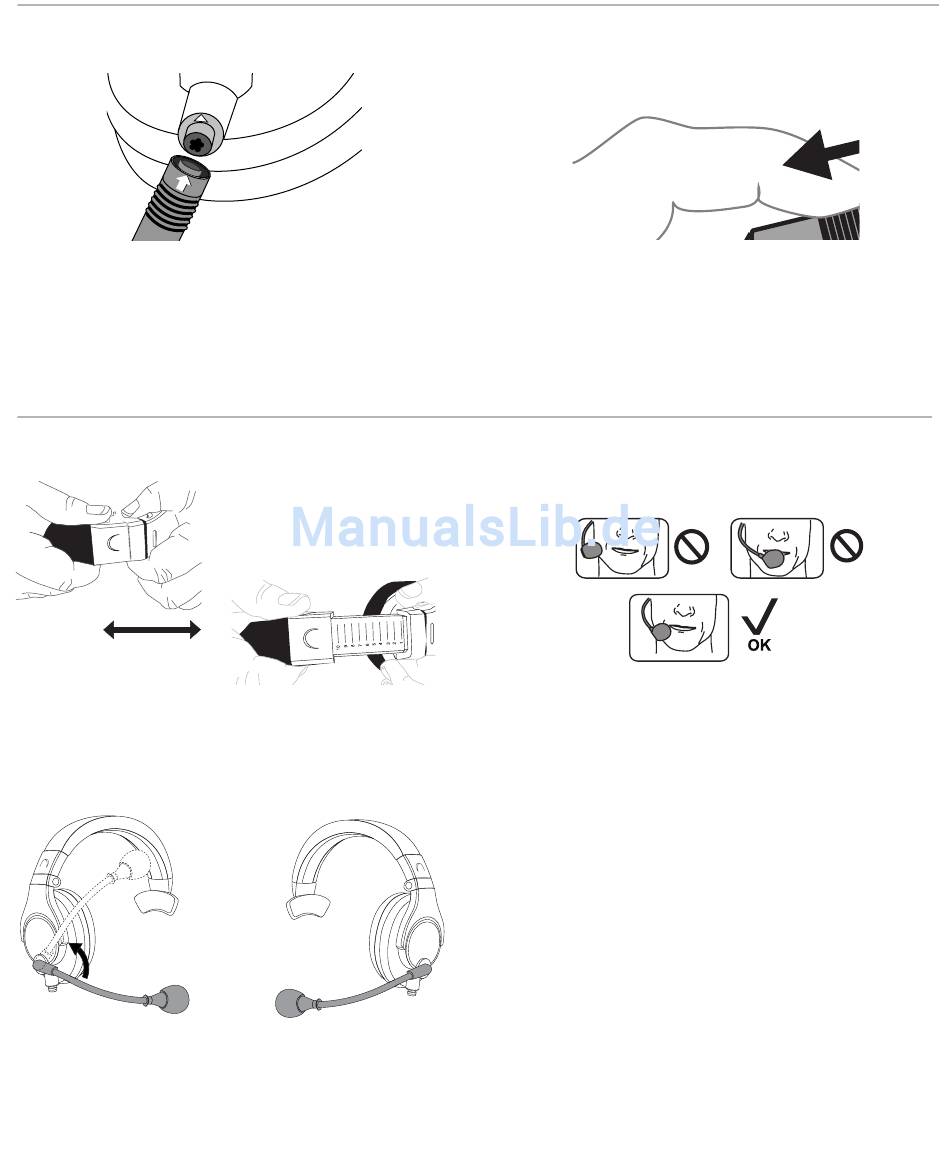 ManualsLib.de

OK