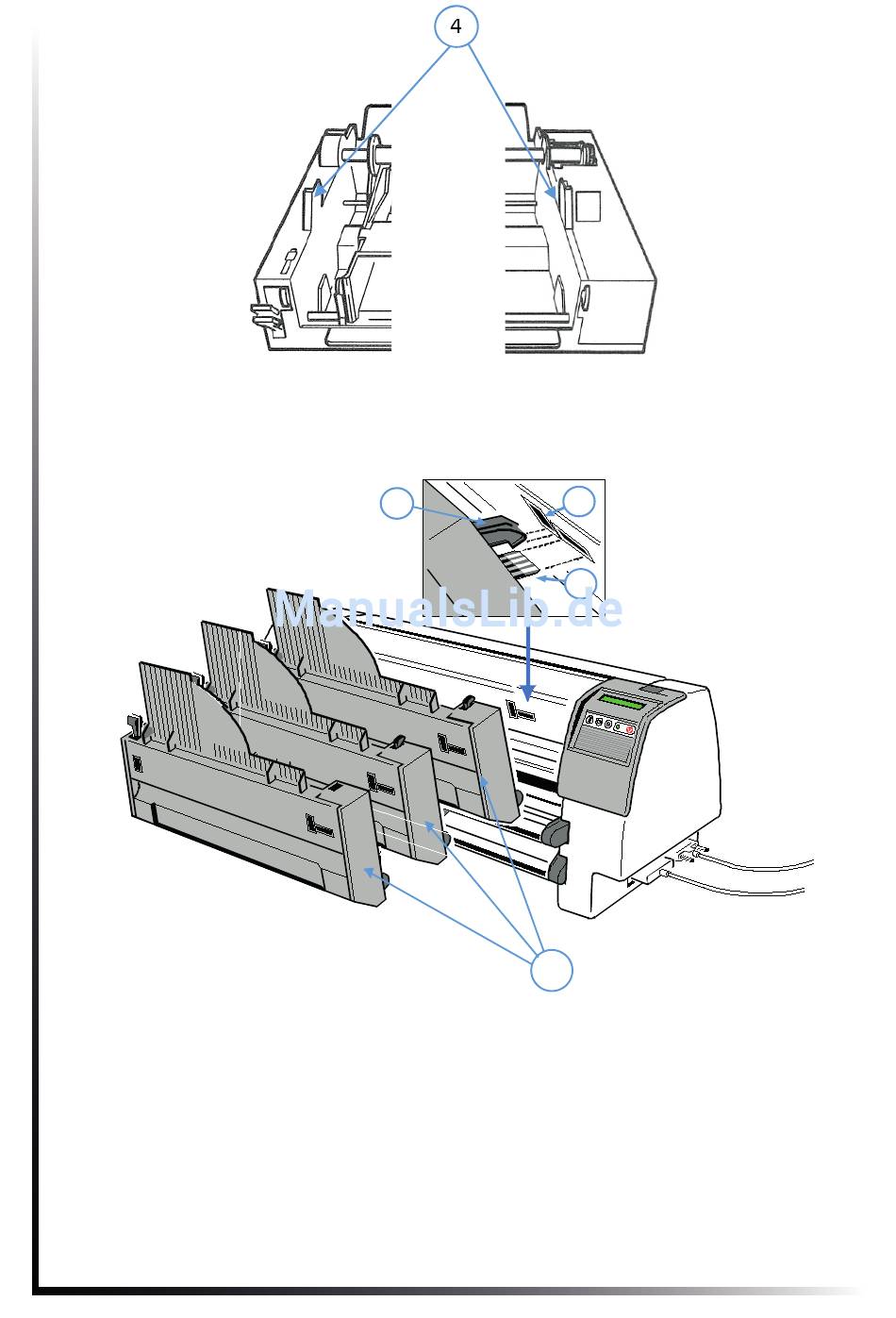 4

ManualsLib.de