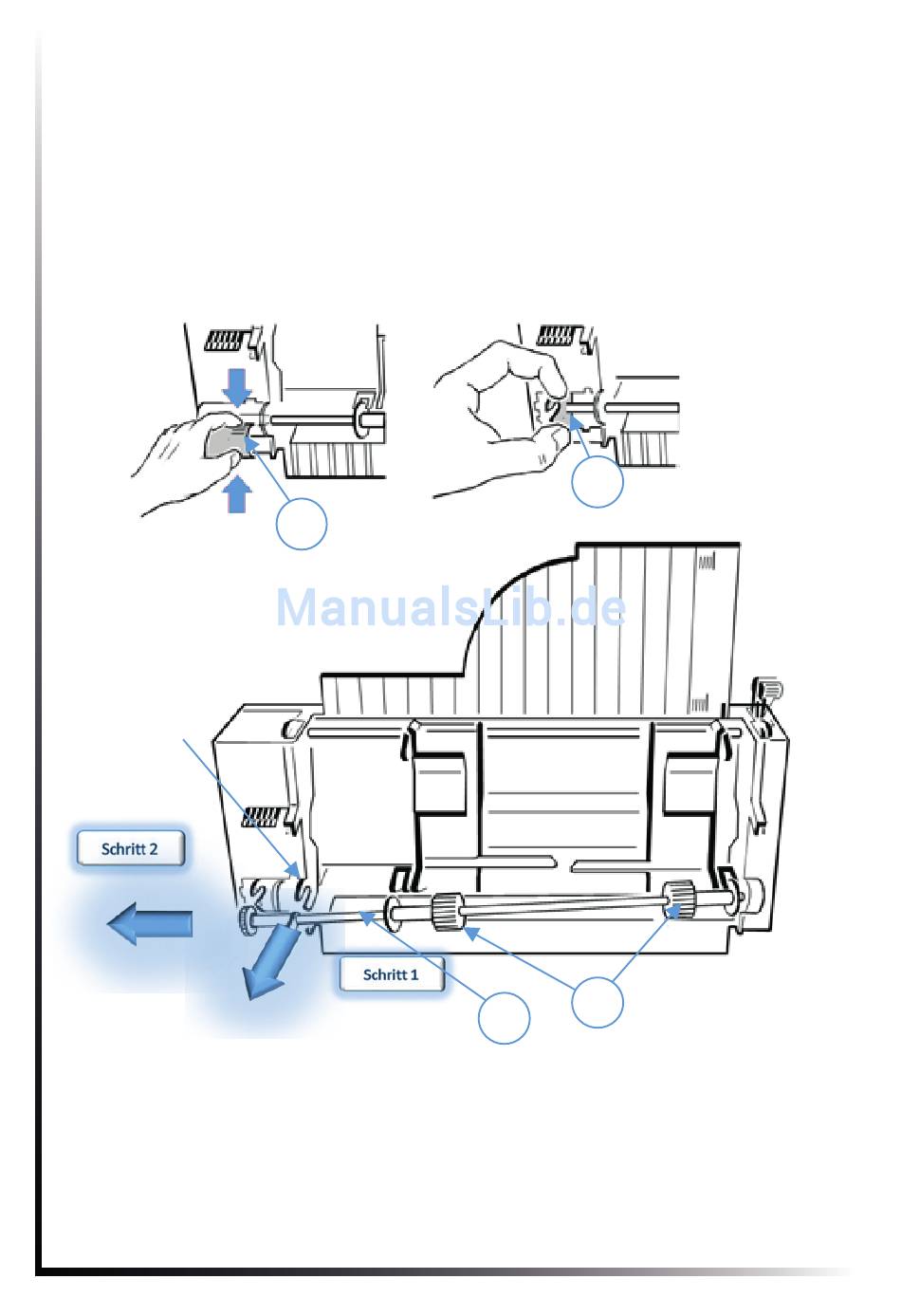 ManualsLib.de

Schritt 2

Schritt 1