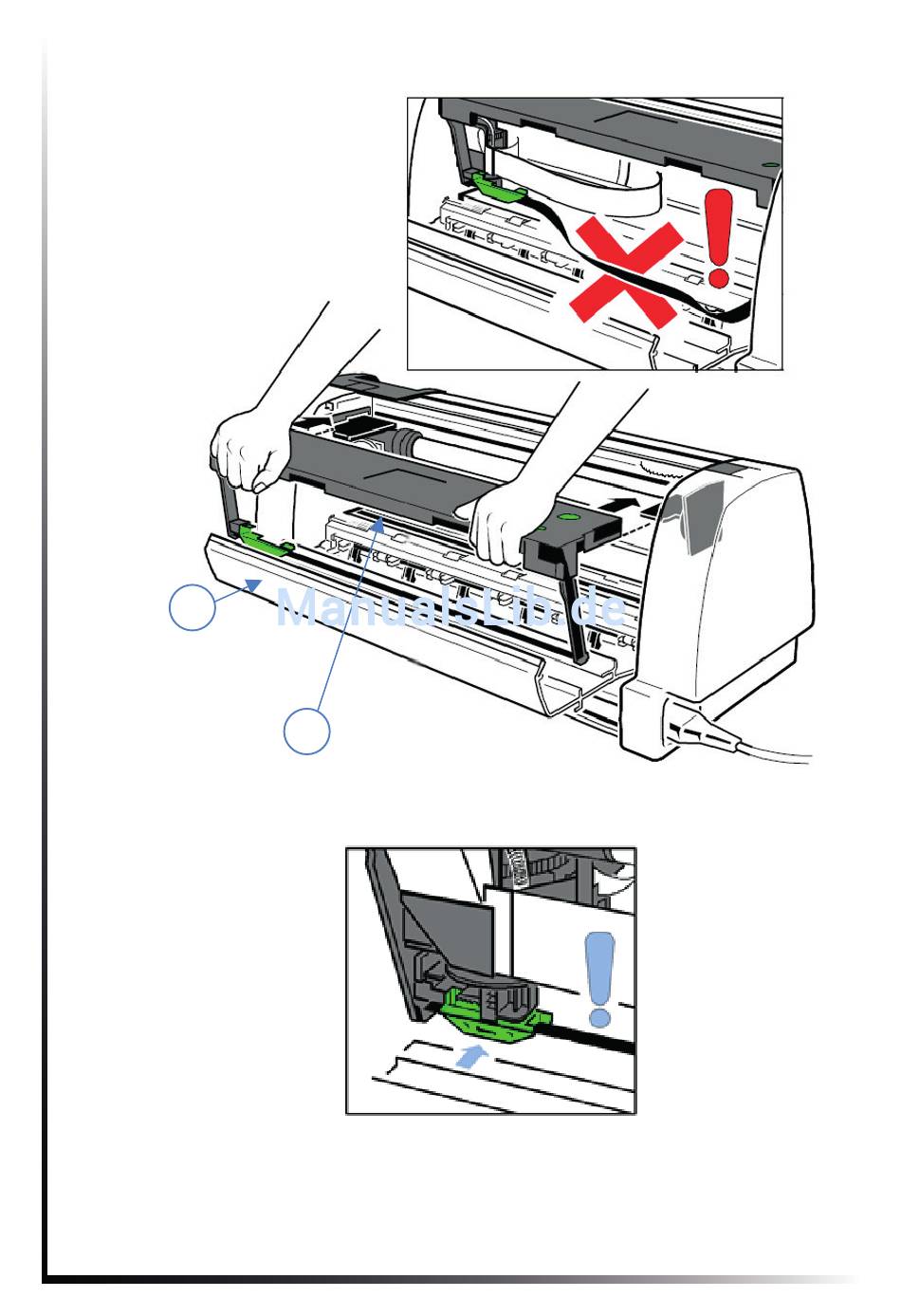 ManualsLib.de