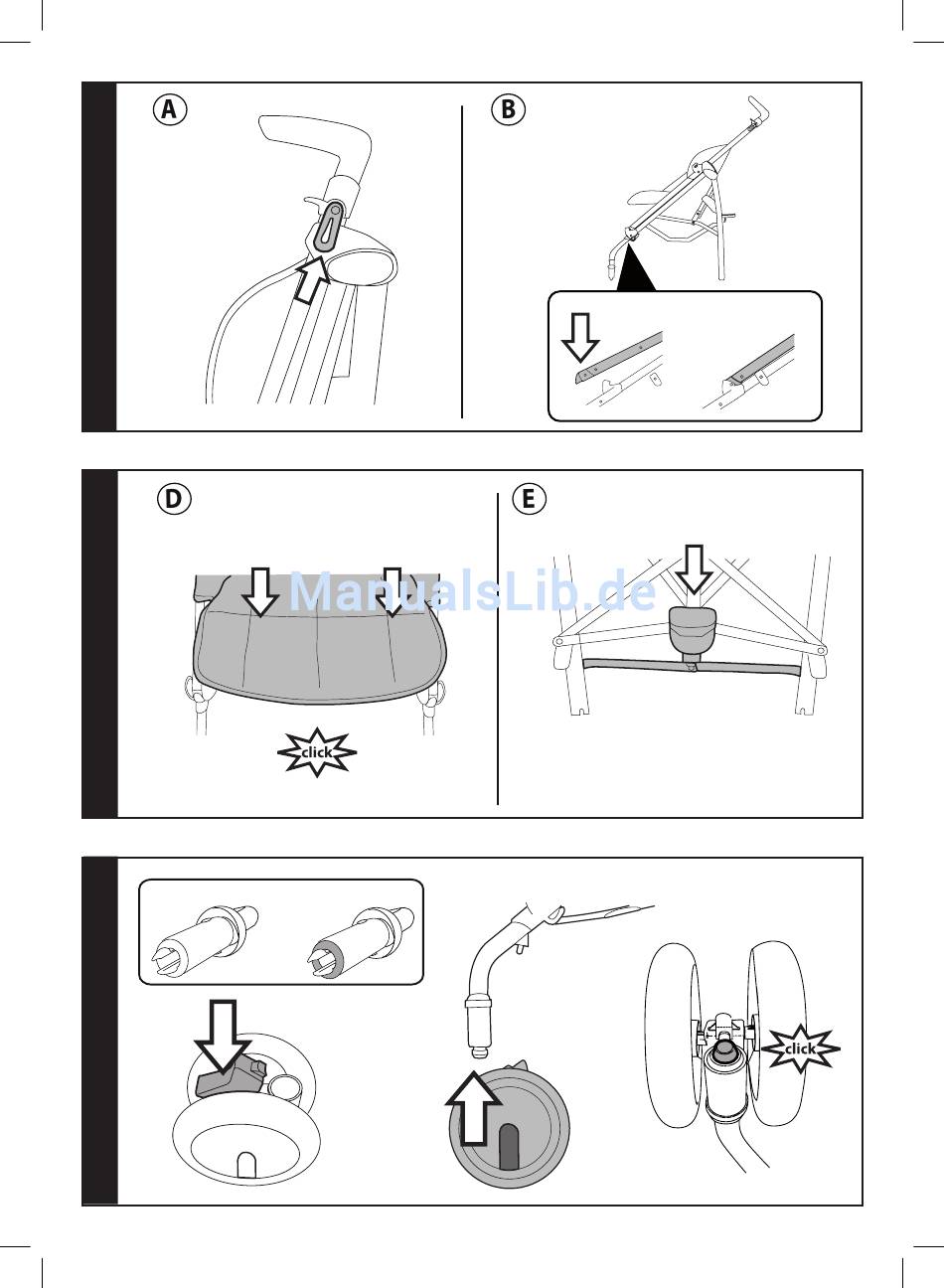 A

B

D

E

ManualsLib.de

click

click